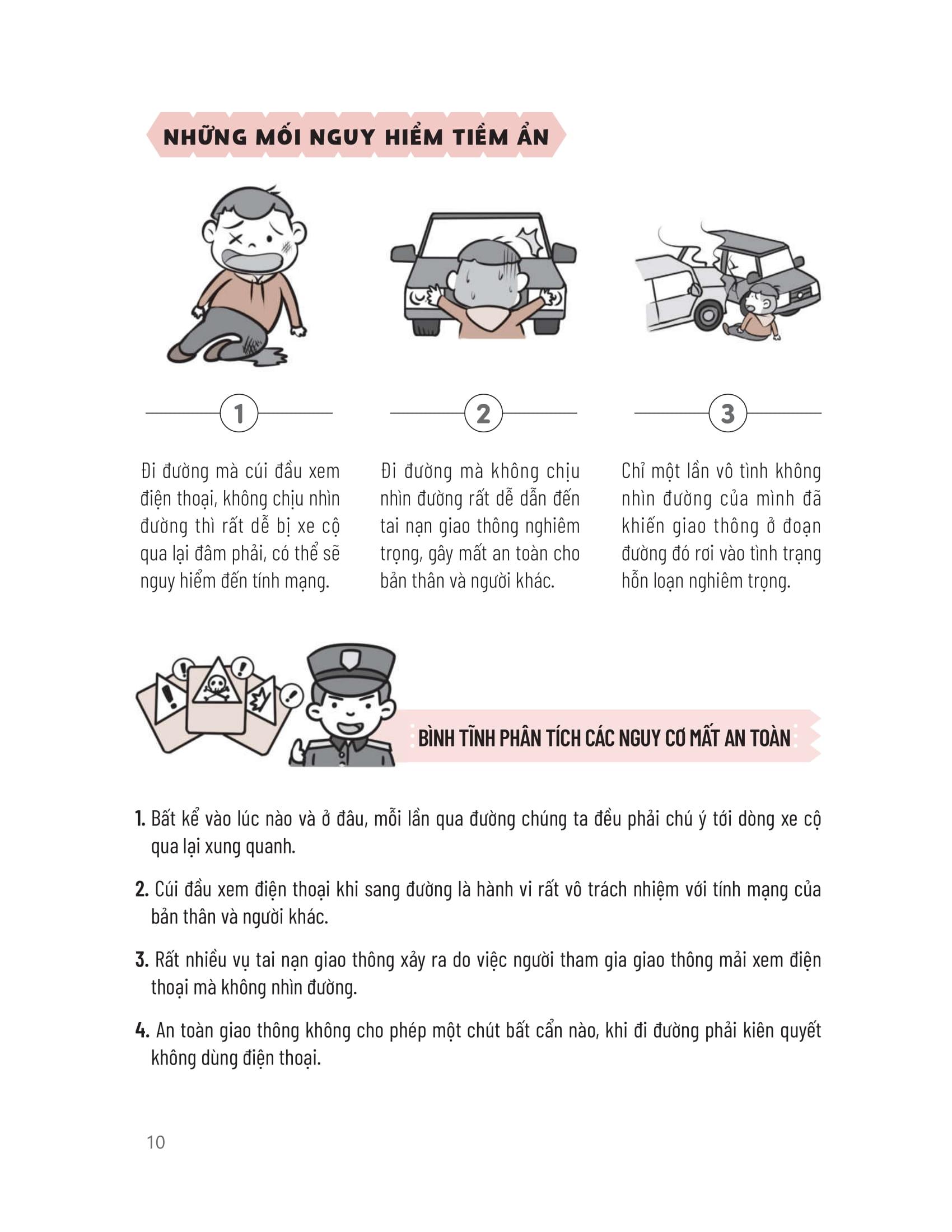 NHỮNG MỐI NGUY HIỂM TIỀM ẨN

1

Đi đường mà cúi đầu xem điện thoại, không chịu nhìn đường thì rất dễ bị xe cộ qua lại đâm phải, có thể sẽ nguy hiểm đến tính mạng.

2

Đi đường mà không chịu nhìn đường rất dễ dẫn đến tai nạn giao thông nghiêm trọng, gây mất an toàn cho bản thân và người khác.

3

Chỉ một lần vô tình không nhìn đường của mình đã khiến giao thông ở đoạn đường đó rơi vào tình trạng hỗn loạn nghiêm trọng.

BÌNH TĨNH PHÂN TÍCH CÁC NGUY CƠ MẤT AN TOÀN

1. Bất kể vào lúc nào và ở đâu, mỗi lần qua đường chúng ta đều phải chú ý tới dòng xe cộ qua lại xung quanh.

2. Cúi đầu xem điện thoại khi sang đường là hành vi rất vô trách nhiệm với tính mạng của bản thân và người khác.

3. Rất nhiều vụ tai nạn giao thông xảy ra do việc người tham gia giao thông mải xem điện thoại mà không nhìn đường.

4. An toàn giao thông không cho phép một chút bất cẩn nào, khi đi đường phải kiên quyết không dùng điện thoại.

10