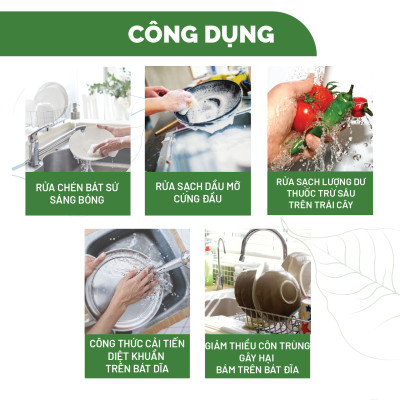 CÔNG DỤNG

RỬA CHÉN BÁT SỨ SÁNG BÓNG

RỬA SẠCH DẦU MỠ CỨNG ĐẦU

RỬA SẠCH LƯỢNG DƯ THUỐC TRỪ SÂU TRÊN TRÁI CÂY

CÔNG THỨC CẢI TIẾN DIỆT KHUẨN TRÊN BÁT DĨA

GIẢM THIỂU CÔN TRÙNG GÂY HẠI BÁM TRÊN BÁT ĐĨA