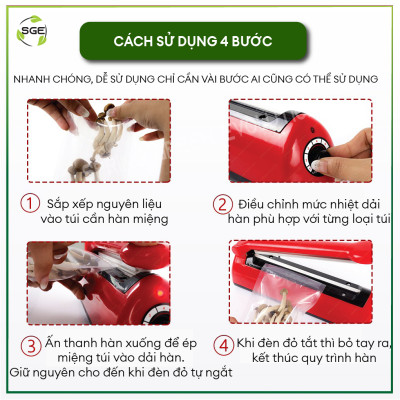 SGE

CÁCH SỬ DỤNG 4 BƯỚC

NHANH CHÓNG, DỄ SỬ DỤNG CHỈ CẦN VÀI BƯỚC AI CŨNG CÓ THỂ SỬ DỤNG

1 Sắp xếp nguyên liệu vào túi cần hàn miệng

2 Điều chỉnh mức nhiệt dải hàn phù hợp với từng loại túi

3 Ấn thanh hàn xuống để ép miệng túi vào dải hàn. Giữ nguyên cho đến khi đèn đỏ tự ngắt

4 Khi đèn đỏ tắt thì bỏ tay ra, kết thúc quy trình hàn