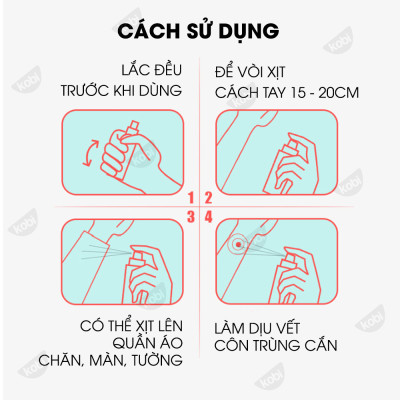 CÁCH SỬ DỤNG

LẮC ĐỀU TRƯỚC KHI DÙNG

ĐỂ VÒI XỊT CÁCH TAY 15 - 20CM

1 2

3 4

CÓ THỂ XỊT LÊN QUẦN ÁO CHĂN, MÀN, TƯỜNG

LÀM DỊU VẾT CÔN TRÙNG CẮN

Kobi