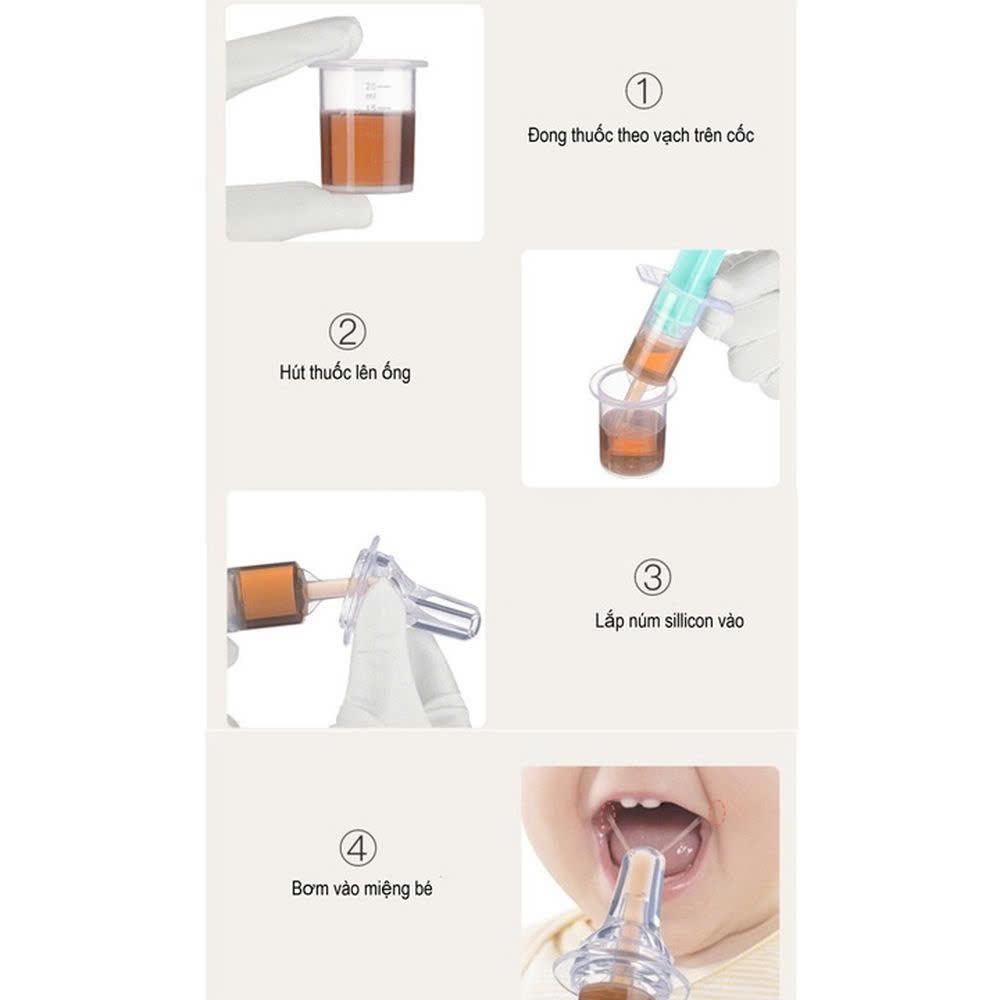 20
ml
15

①
Đong thuốc theo vạch trên cốc

②
Hút thuốc lên ống

③
Lắp núm sillicon vào

④
Bơm vào miệng bé