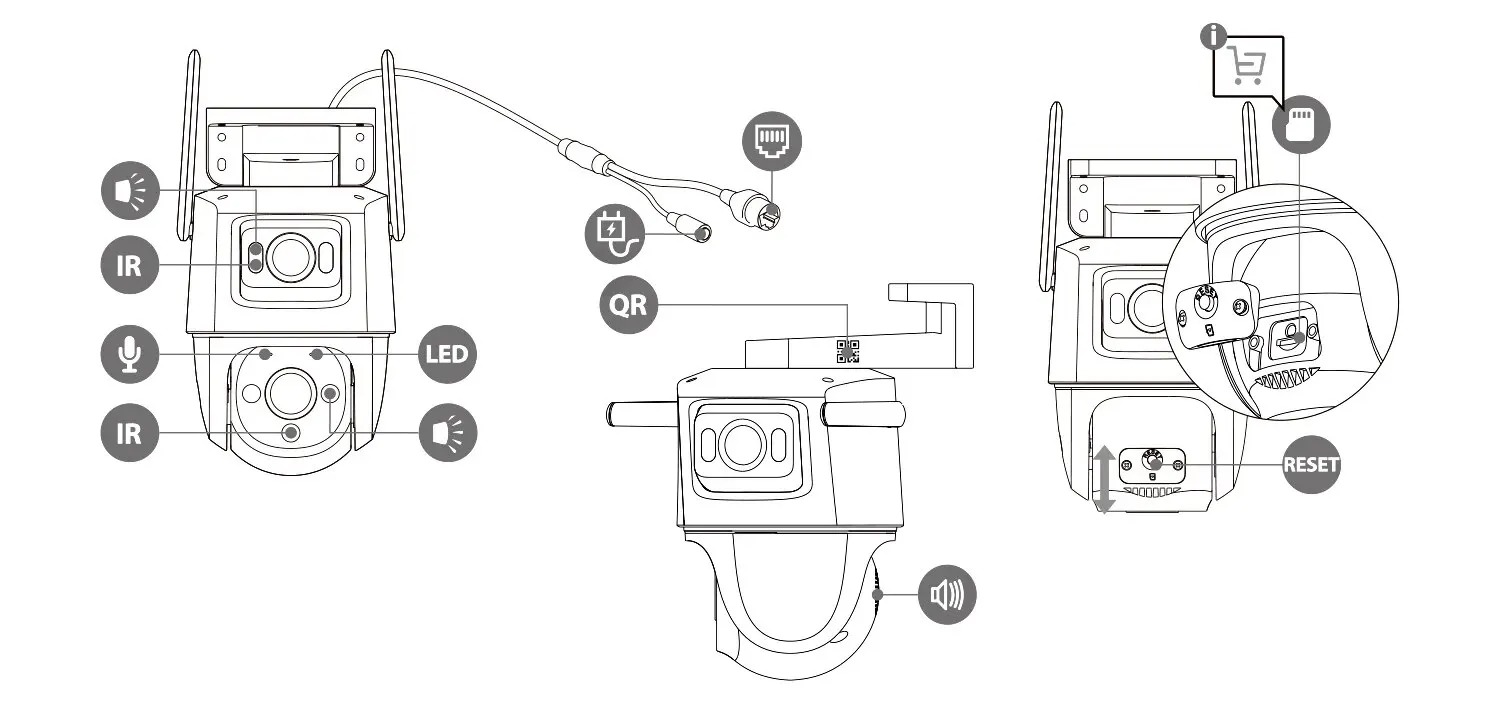 IR

LED

IR

QR

RESET