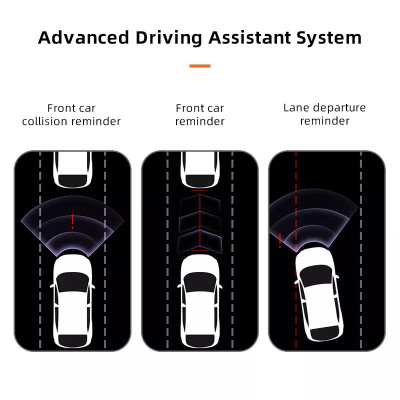 Advanced Driving Assistant System

Front car collision reminder

Front car reminder

Lane departure reminder