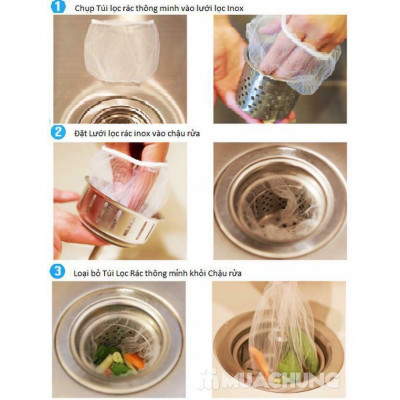 1 Chụp Túi lọc rác thông minh vào lưới lọc Inox

2 Đặt Lưới lọc rác inox vào chậu rửa

3 Loại bỏ Túi Lọc Rác thông minh khỏi Chậu rửa

MUACHUNG