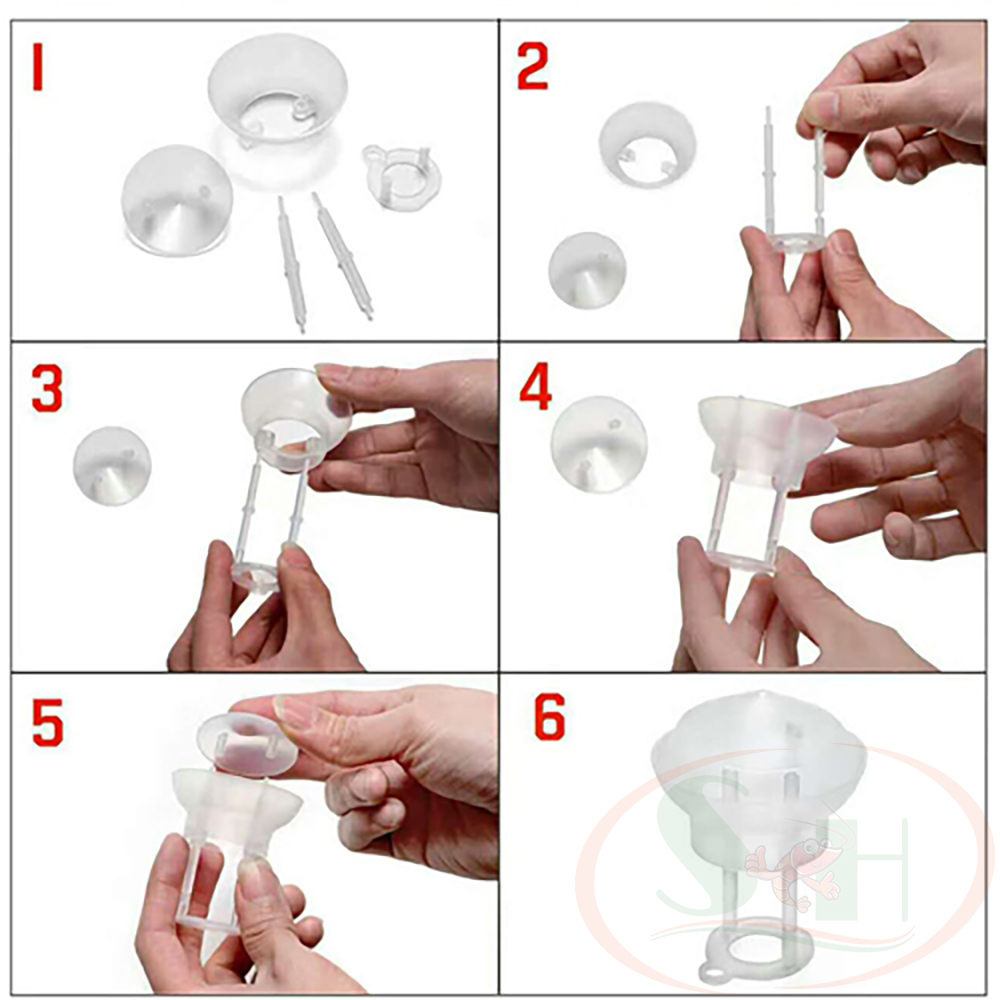 1
2
3
4
5
6
SH