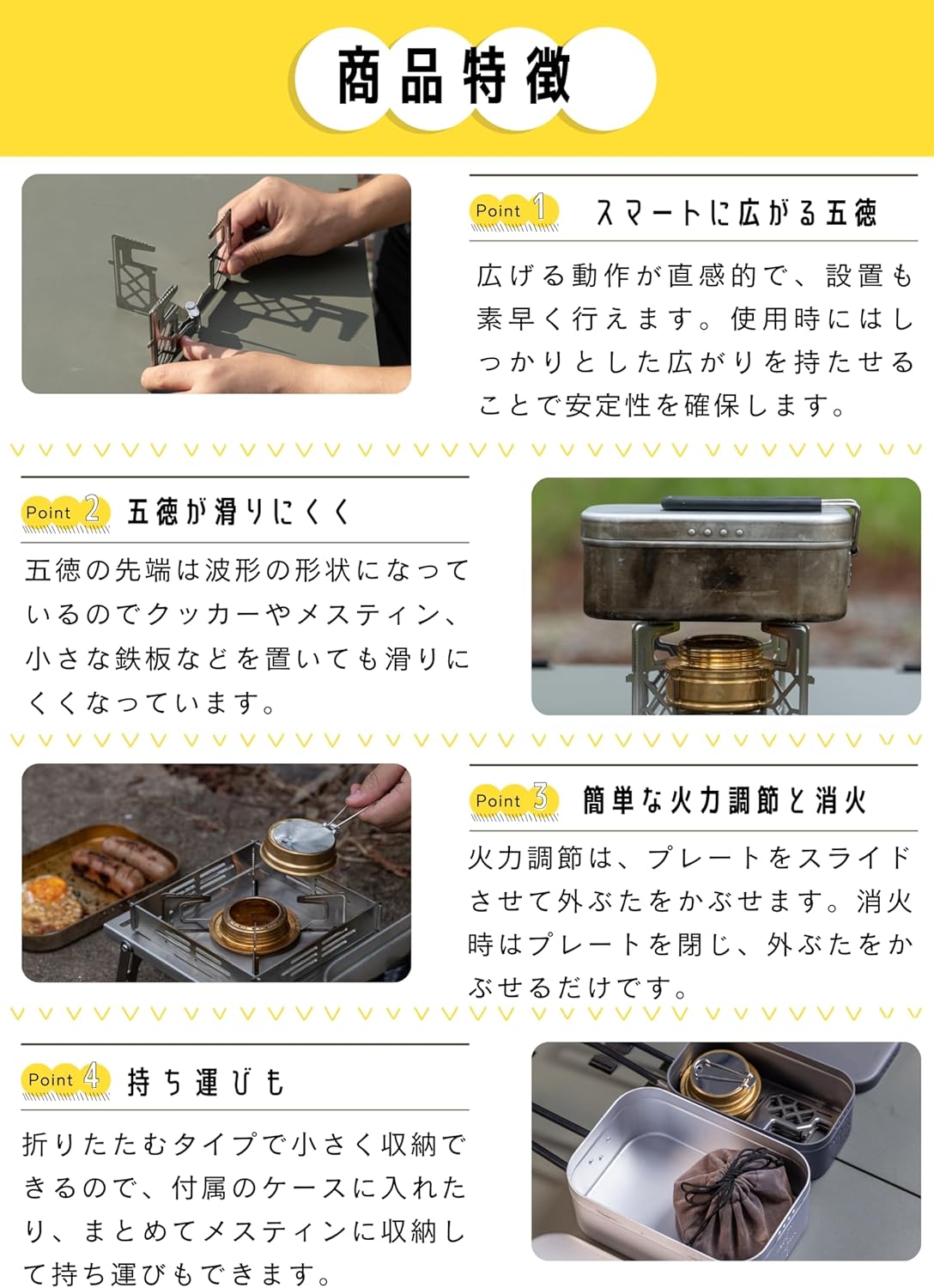 商品特徴

Point 1 スマートに広がる五徳

広げる動作が直感的で、設置も素早く行えます。使用時にはしっかりとした広がりを持たせることで安定性を確保します。

Point 2 五徳が滑りにくく

五徳の先端は波形の形状になっているのでクッカーやメスティン、小さな鉄板などを置いても滑りにくくなっています。

Point 3 簡単な火力調節と消火

火力調節は、プレートをスライドさせて外ぶたをかぶせます。消火時はプレートを閉じ、外ぶたをかぶせるだけです。

Point 4 持ち運びも

折りたたむタイプで小さく収納できるので、付属のケースに入れたり、まとめてメスティンに収納して持ち運びもできます。