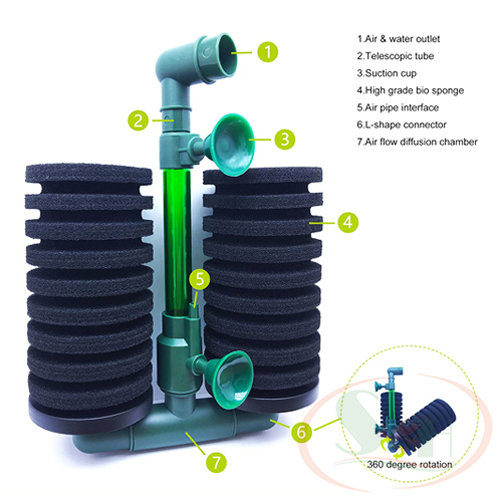 1.Air & water outlet
2.Telescopic tube
3.Suction cup
4.High grade bio sponge
5.Air pipe interface
6.L-shape connector
7.Air flow diffusion chamber

1

2

3

4

5

6

7

360 degree rotation