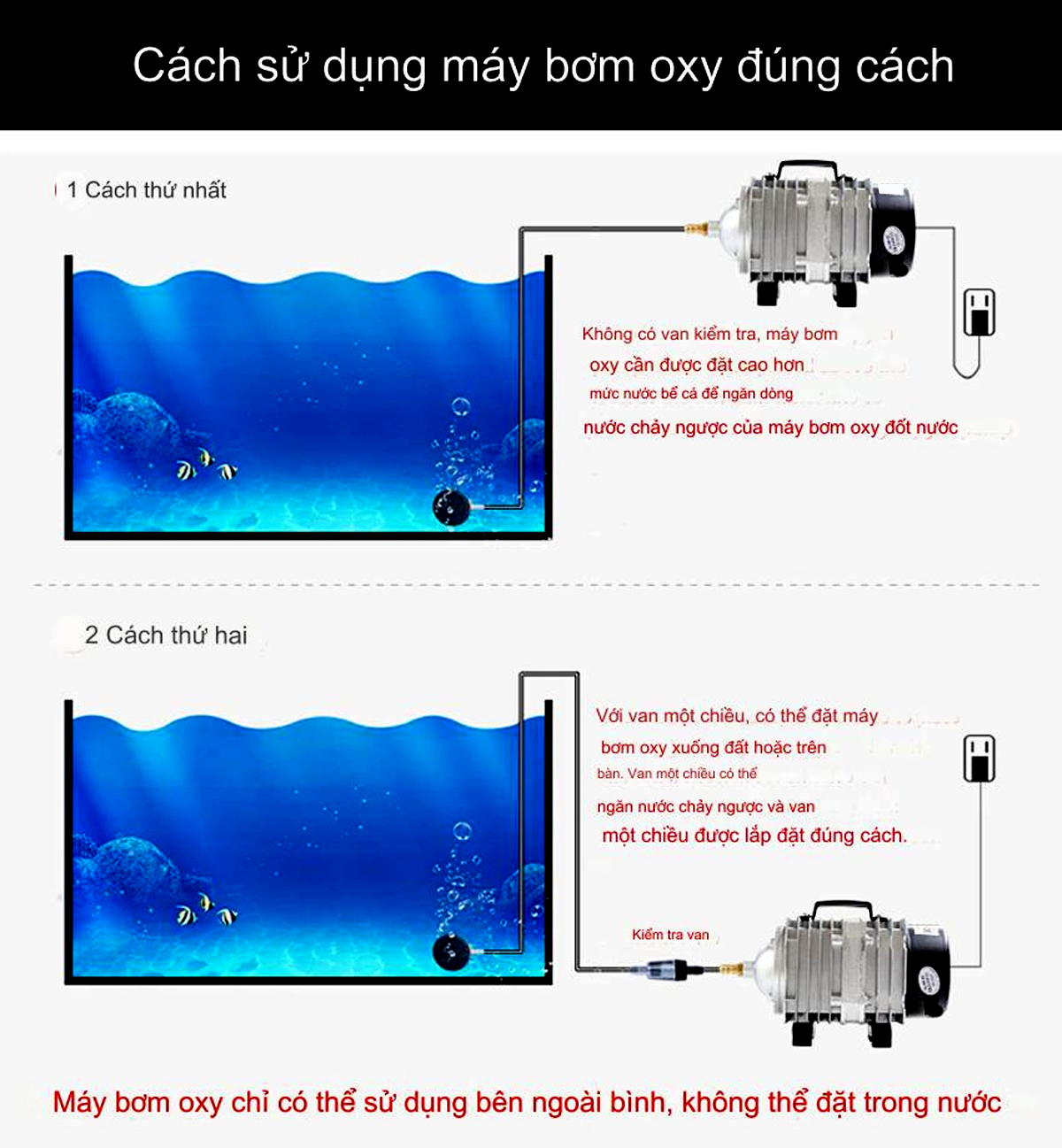 Cách sử dụng máy bơm oxy đúng cách

1 Cách thứ nhất

Không có van kiểm tra, máy bơm oxy cần được đặt cao hơn mức nước bể cá để ngăn dòng nước chảy ngược của máy bơm oxy đốt nước

2 Cách thứ hai

Với van một chiều, có thể đặt máy bơm oxy xuống đất hoặc trên bàn. Van một chiều có thể ngăn nước chảy ngược và van một chiều được lắp đặt đúng cách.

Kiểm tra van

Máy bơm oxy chỉ có thể sử dụng bên ngoài bình, không thể đặt trong nước