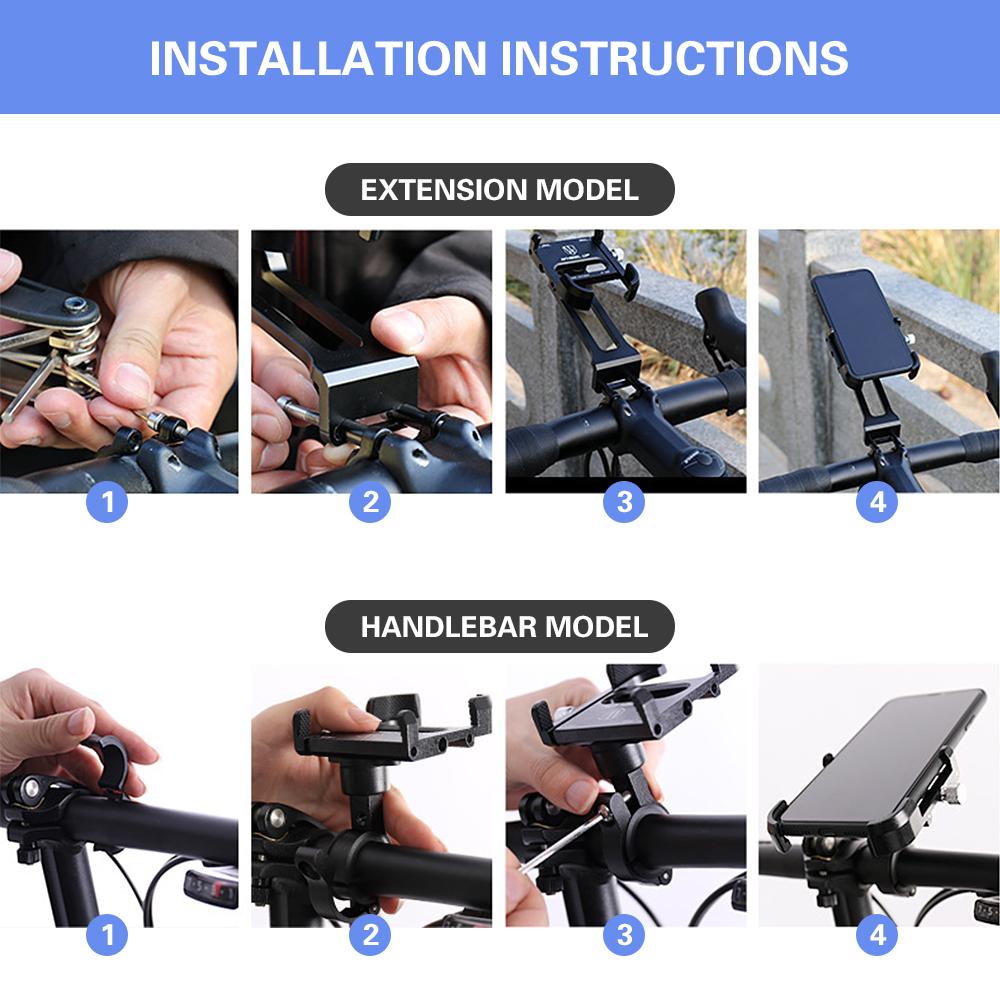 INSTALLATION INSTRUCTIONS

EXTENSION MODEL

1

2

3

4

HANDLEBAR MODEL

1

2

3

4