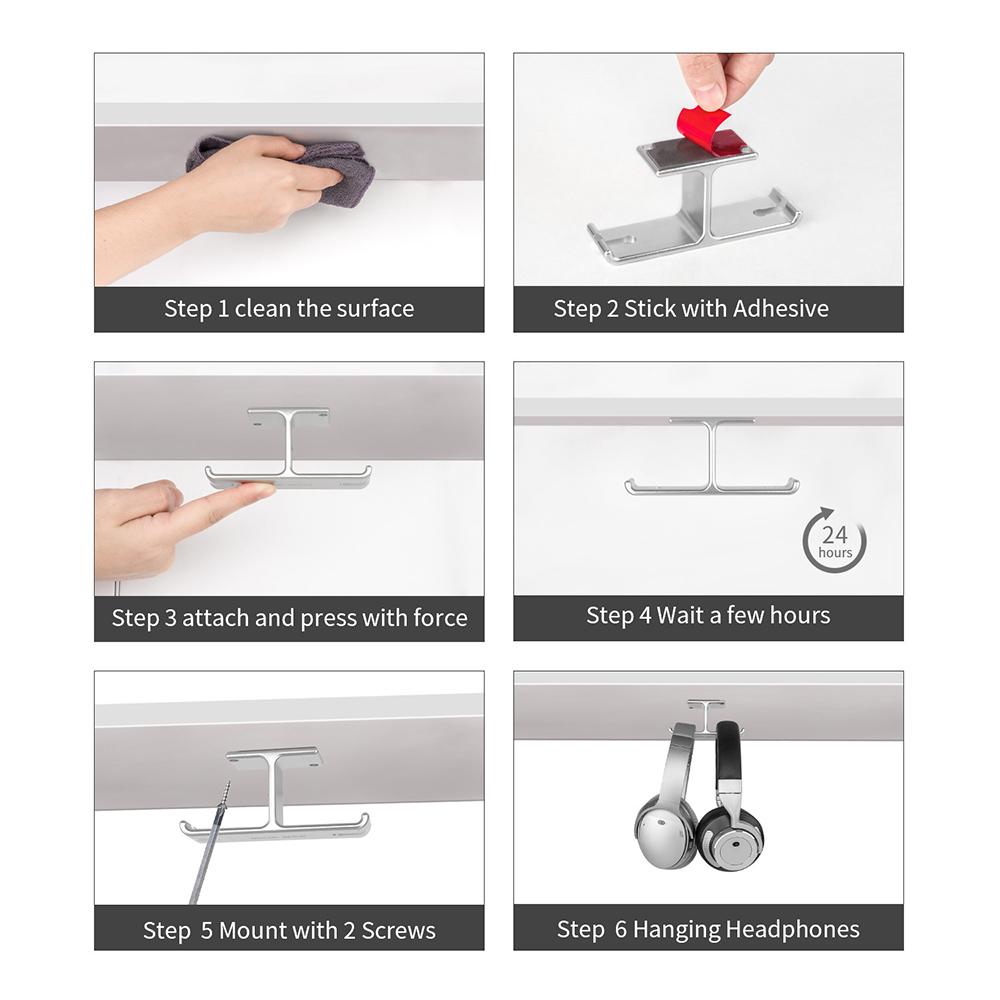 Step 1 clean the surface

Step 2 Stick with Adhesive

Step 3 attach and press with force

24 hours

Step 4 Wait a few hours

Step 5 Mount with 2 Screws

Step 6 Hanging Headphones