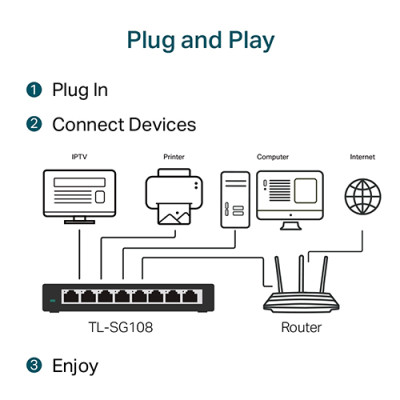 Plug and Play

1 Plug In

2 Connect Devices

IPTV

Printer

Computer

Internet

TL-SG108

Router

3 Enjoy