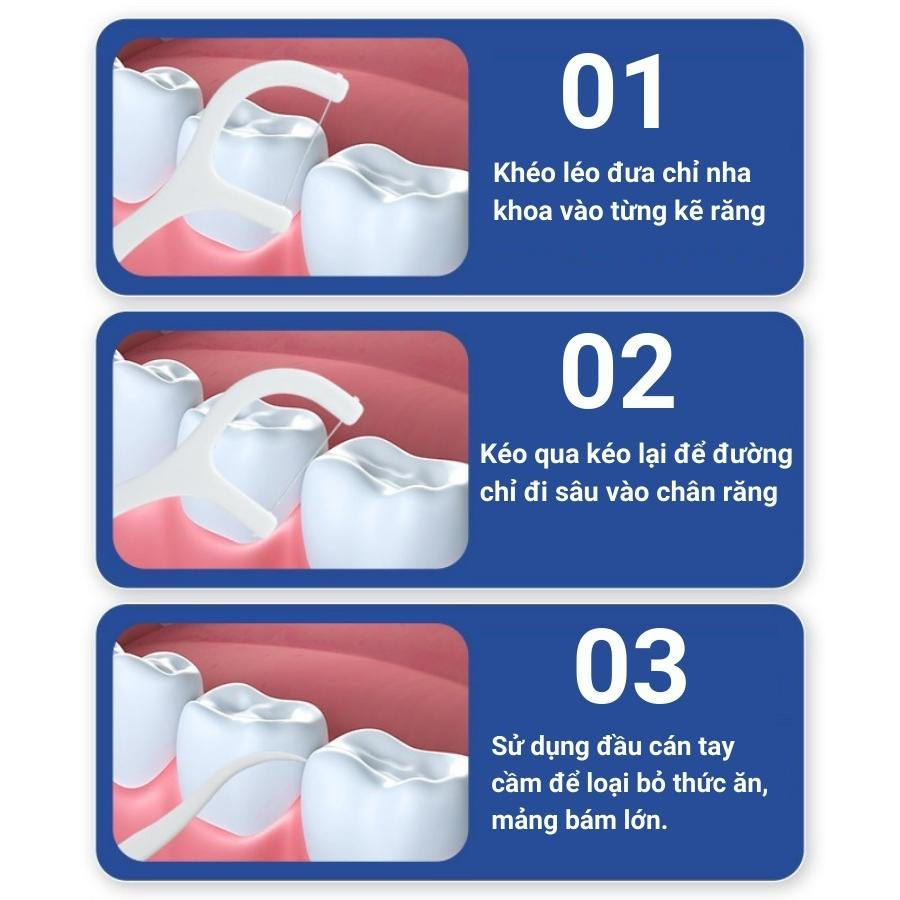 01

Khéo léo đưa chỉ nha khoa vào từng kẽ răng

02

Kéo qua kéo lại để đường chỉ đi sâu vào chân răng

03

Sử dụng đầu cán tay cầm để loại bỏ thức ăn, mảng bám lớn.