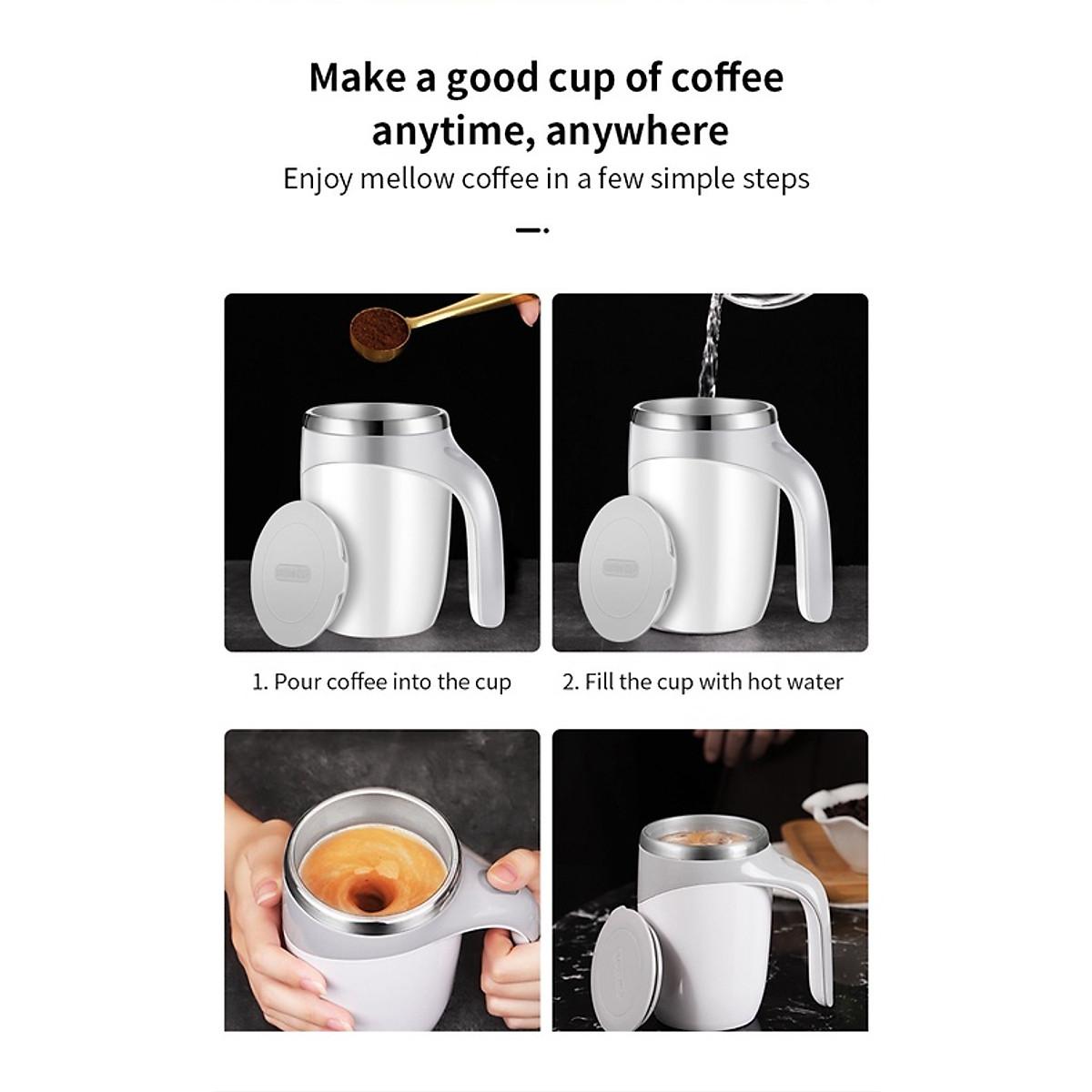 Make a good cup of coffee anytime, anywhere

Enjoy mellow coffee in a few simple steps

1. Pour coffee into the cup

2. Fill the cup with hot water