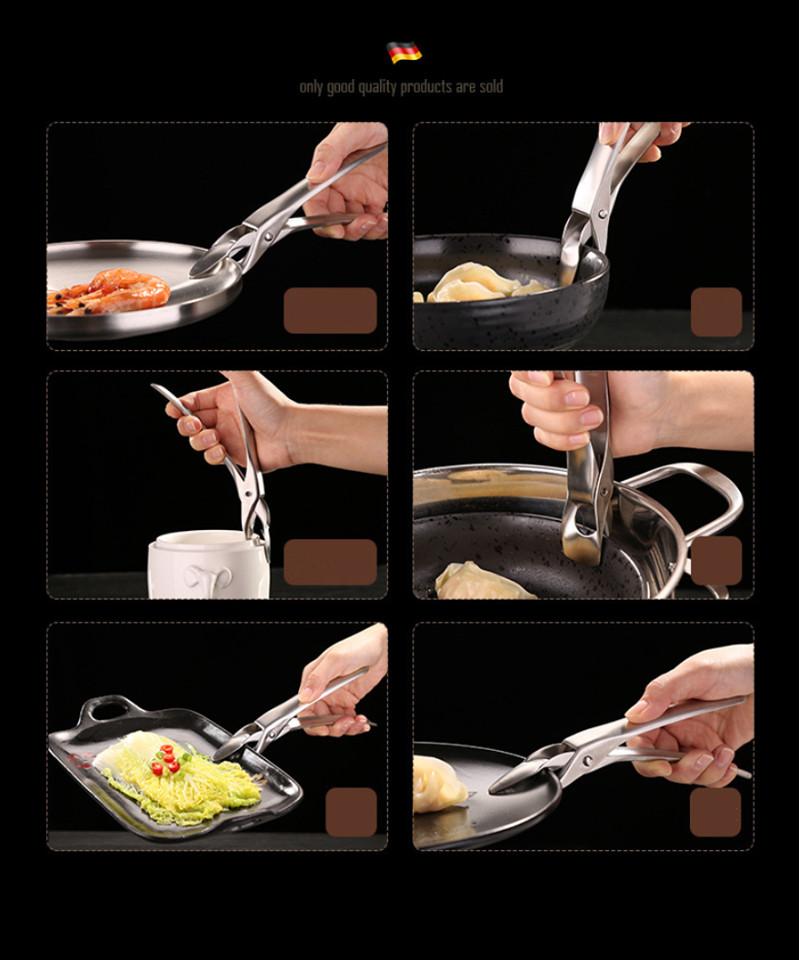 only good quality products are sold