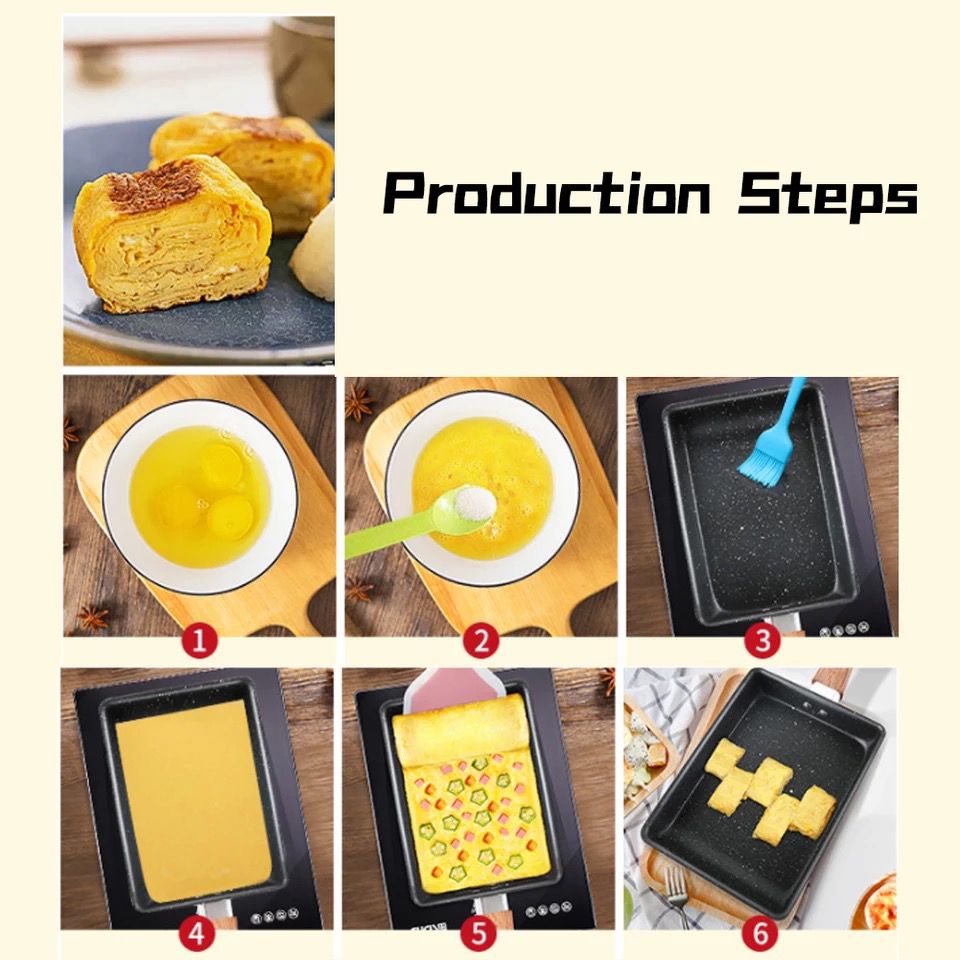 Production Steps

1

2

3

4

5

6