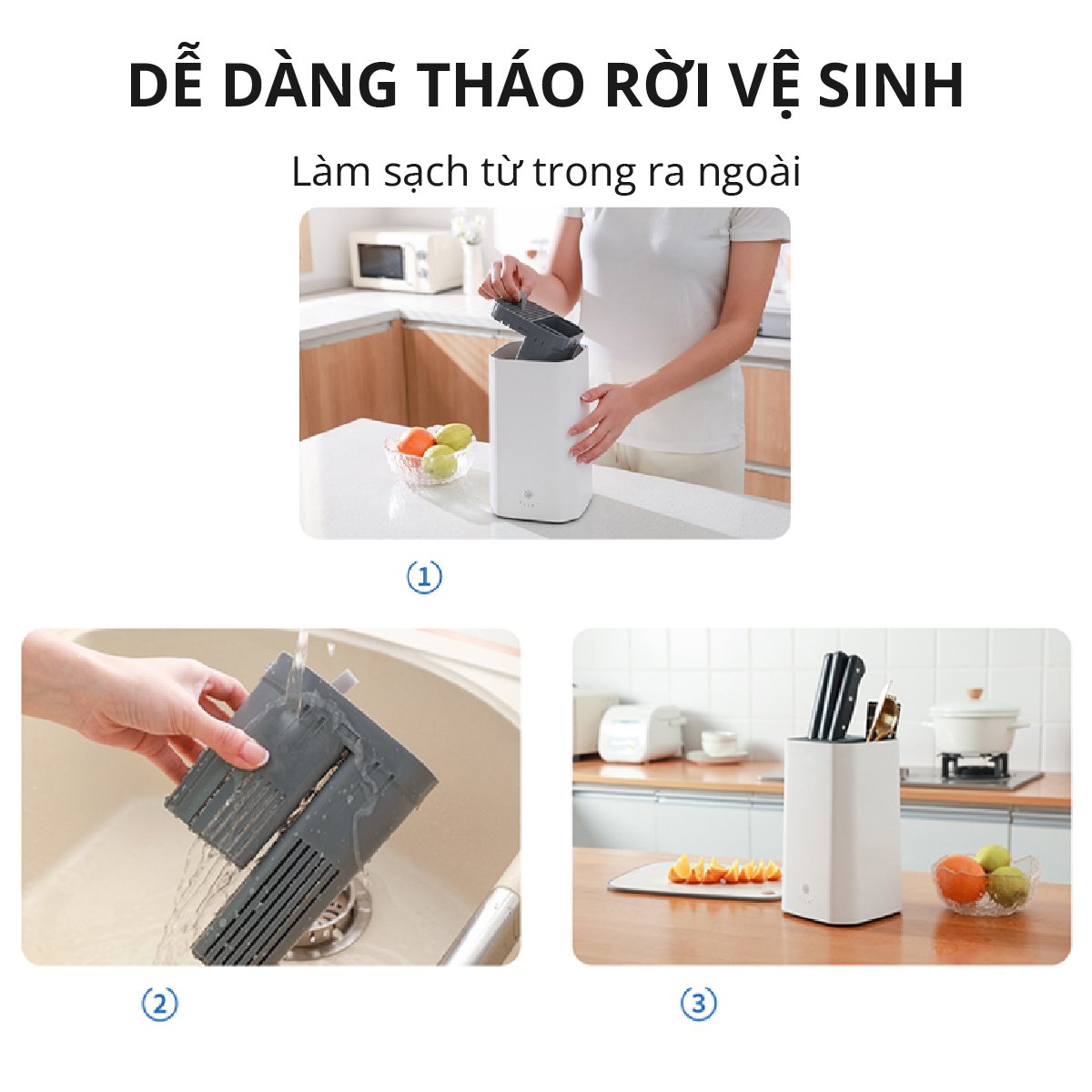 DỄ DÀNG THÁO RỜI VỆ SINH

Làm sạch từ trong ra ngoài

①

②

③