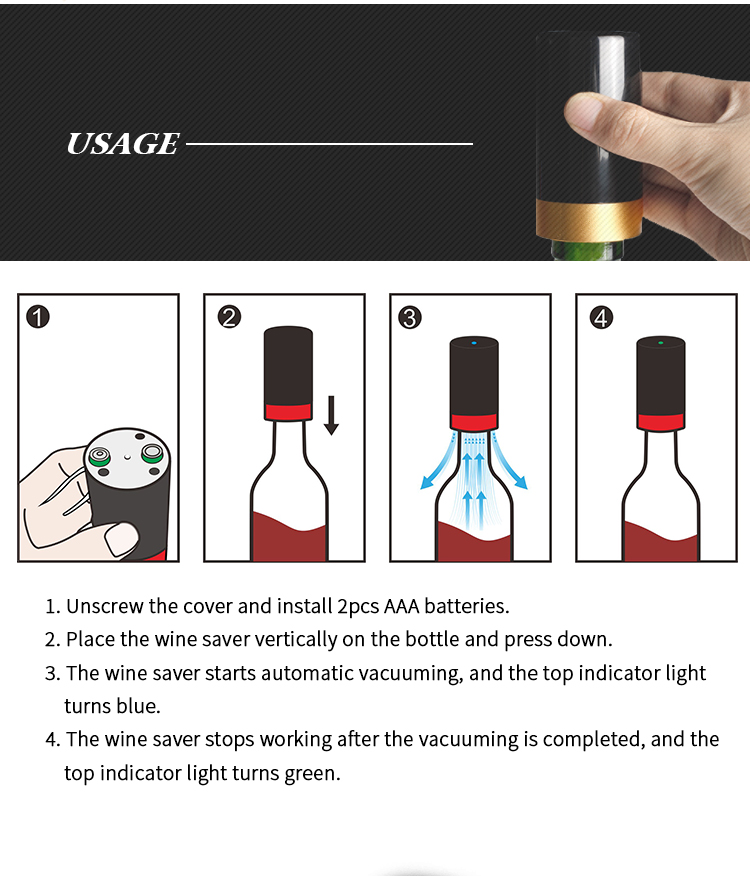 USAGE

1

2

3

4

1. Unscrew the cover and install 2pcs AAA batteries.
2. Place the wine saver vertically on the bottle and press down.
3. The wine saver starts automatic vacuuming, and the top indicator light turns blue.
4. The wine saver stops working after the vacuuming is completed, and the top indicator light turns green.