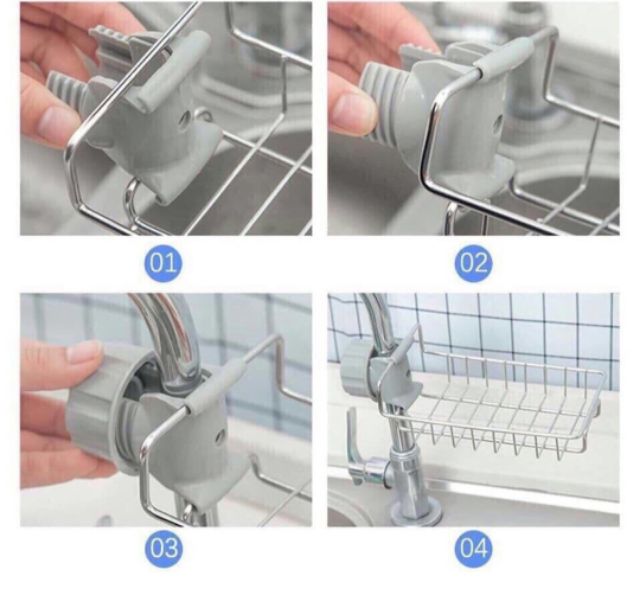 01

02

03

04