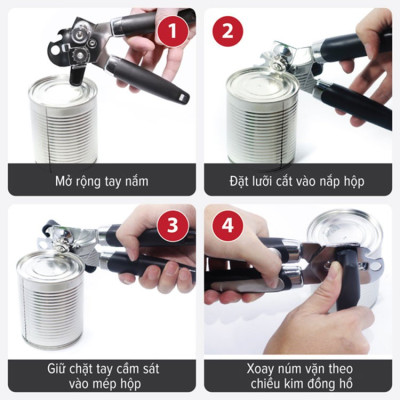 1
Mở rộng tay nắm

2
Đặt lưỡi cắt vào nắp hộp

3
Giữ chặt tay cầm sát vào mép hộp

4
Xoay núm vặn theo chiều kim đồng hồ