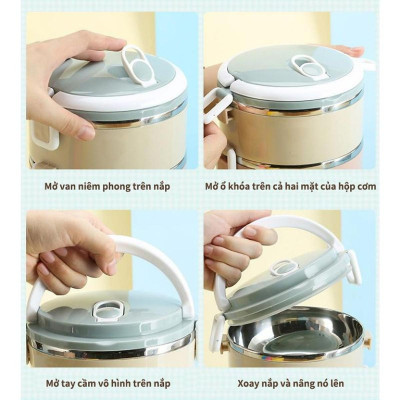 Mở van niêm phong trên nắp

Mở ổ khóa trên cả hai mặt của hộp cơm

Mở tay cầm vô hình trên nắp

Xoay nắp và nâng nó lên