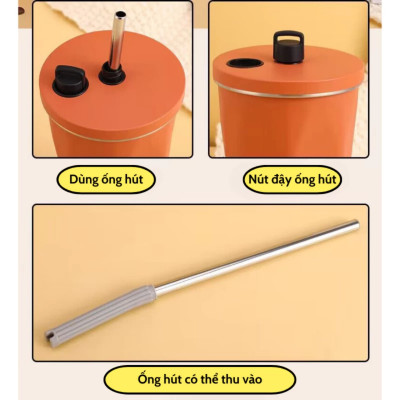 Dùng ống hút

Nút đậy ống hút

Ống hút có thể thu vào