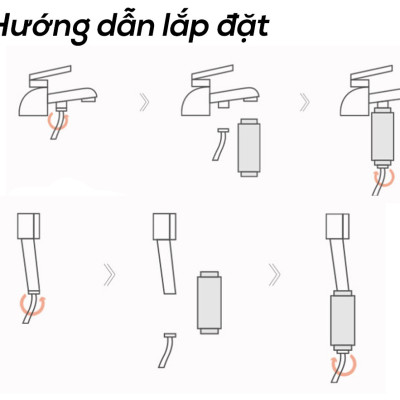 Hướng dẫn lắp đặt