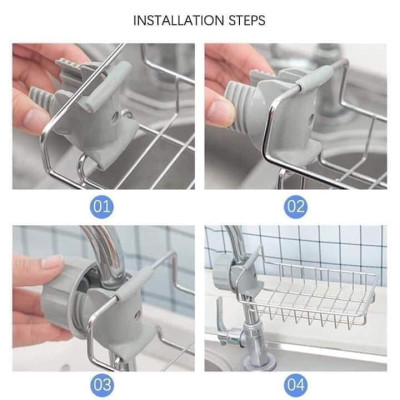 INSTALLATION STEPS

01

02

03

04