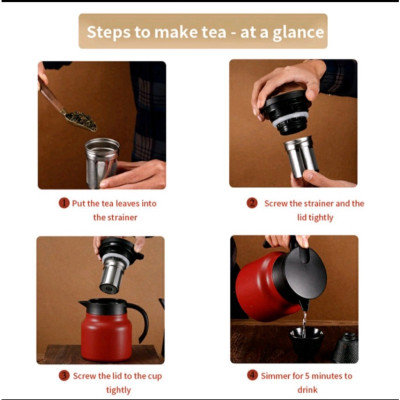 Steps to make tea - at a glance

1 Put the tea leaves into the strainer

2 Screw the strainer and the lid tightly

3 Screw the lid to the cup tightly

4 Simmer for 5 minutes to drink