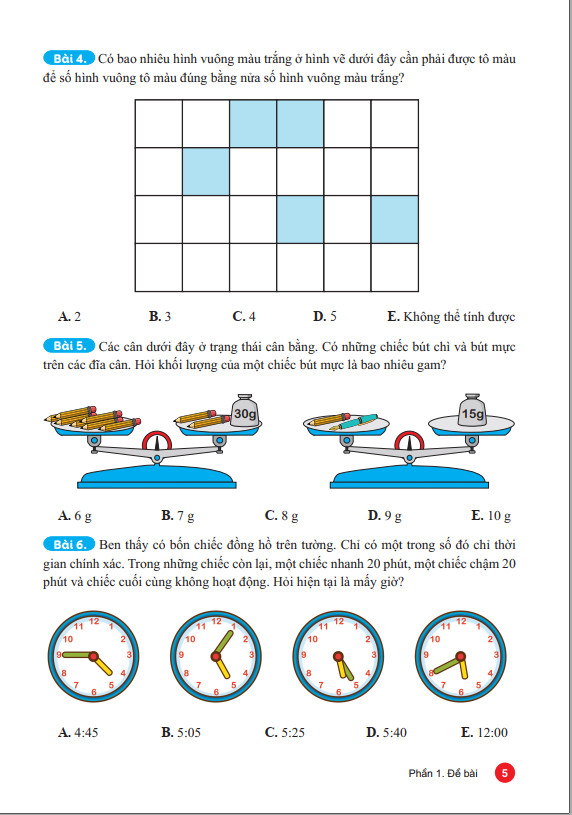 Bài 4. Có bao nhiêu hình vuông màu trắng ở hình vẽ dưới đây cần phải được tô màu để số hình vuông tô màu đúng bằng nửa số hình vuông màu trắng?

A. 2 B. 3 C. 4 D. 5 E. Không thể tính được

Bài 5. Các cân dưới đây ở trạng thái cân bằng. Có những chiếc bút chì và bút mực trên các đĩa cân. Hỏi khối lượng của một chiếc bút mực là bao nhiêu gam?

30g

15g

A. 6 g B. 7 g C. 8 g D. 9 g E. 10 g

Bài 6. Ben thấy có bốn chiếc đồng hồ trên tường. Chỉ có một trong số đó chỉ thời gian chính xác. Trong những chiếc còn lại, một chiếc nhanh 20 phút, một chiếc chậm 20 phút và chiếc cuối cùng không hoạt động. Hỏi hiện tại là mấy giờ?

12 1 2 3 4 5 6 7 8 9 10 11

12 1 2 3 4 5 6 7 8 9 10 11

12 1 2 3 4 5 6 7 8 9 10 11

12 1 2 3 4 5 6 7 8 9 10 11

A. 4:45 B. 5:05 C. 5:25 D. 5:40 E. 12:00

Phần 1. Đề bài 5