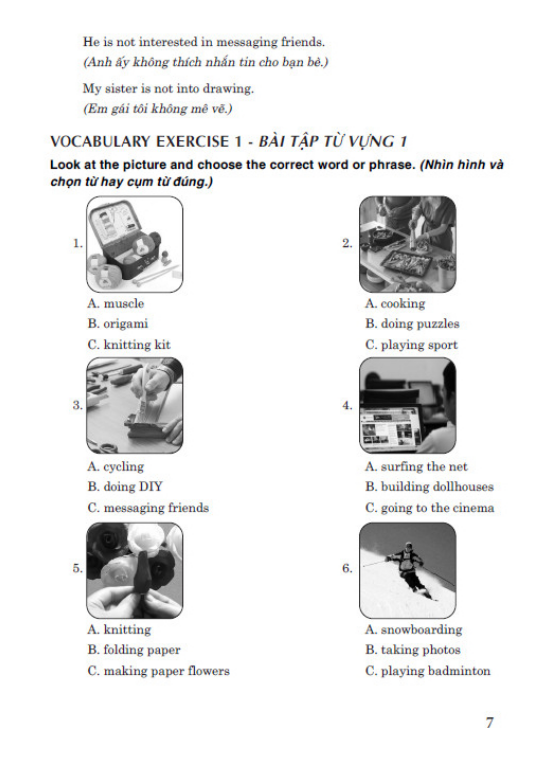 He is not interested in messaging friends.
(Anh ấy không thích nhắn tin cho bạn bè.)

My sister is not into drawing.
(Em gái tôi không mê vẽ.)

VOCABULARY EXERCISE 1 - BÀI TẬP TỪ VỰNG 1

Look at the picture and choose the correct word or phrase. (Nhìn hình và chọn từ hay cụm từ đúng.)

1.
A. muscle
B. origami
C. knitting kit

2.
A. cooking
B. doing puzzles
C. playing sport

3.
A. cycling
B. doing DIY
C. messaging friends

4.
A. surfing the net
B. building dollhouses
C. going to the cinema

5.
A. knitting
B. folding paper
C. making paper flowers

6.
A. snowboarding
B. taking photos
C. playing badminton

7