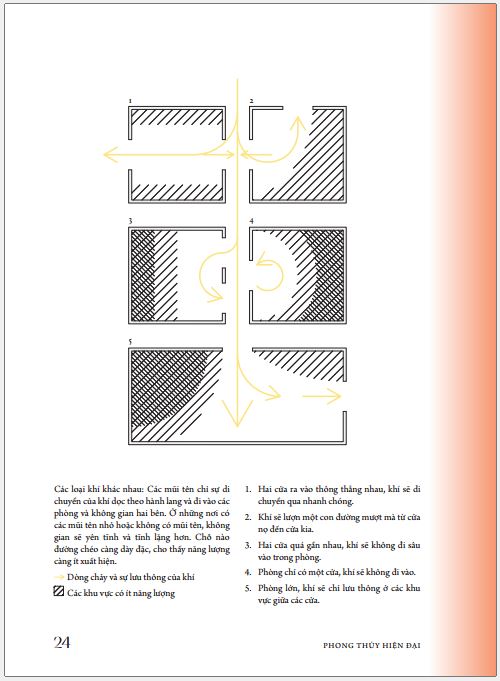 1

2

3

4

5

Các loại khí khác nhau: Các mũi tên chỉ sự di chuyển của khí dọc theo hành lang và đi vào các phòng và không gian hai bên. Ở những nơi có các mũi tên nhỏ hoặc không có mũi tên, không gian sẽ yên tĩnh và tĩnh lặng hơn. Chỗ nào đường chéo càng dày đặc, cho thấy năng lượng càng ít xuất hiện.

Dòng chảy và sự lưu thông của khí

Các khu vực có ít năng lượng

1. Hai cửa ra vào thông thẳng nhau, khí sẽ di chuyển qua nhanh chóng.
2. Khí sẽ lượn một con đường mượt mà từ cửa nọ đến cửa kia.
3. Hai cửa quá gần nhau, khí sẽ không đi sâu vào trong phòng.
4. Phòng chỉ có một cửa, khí sẽ không đi vào.
5. Phòng lớn, khí sẽ chỉ lưu thông ở các khu vực giữa các cửa.

24

PHONG THỦY HIỆN ĐẠI