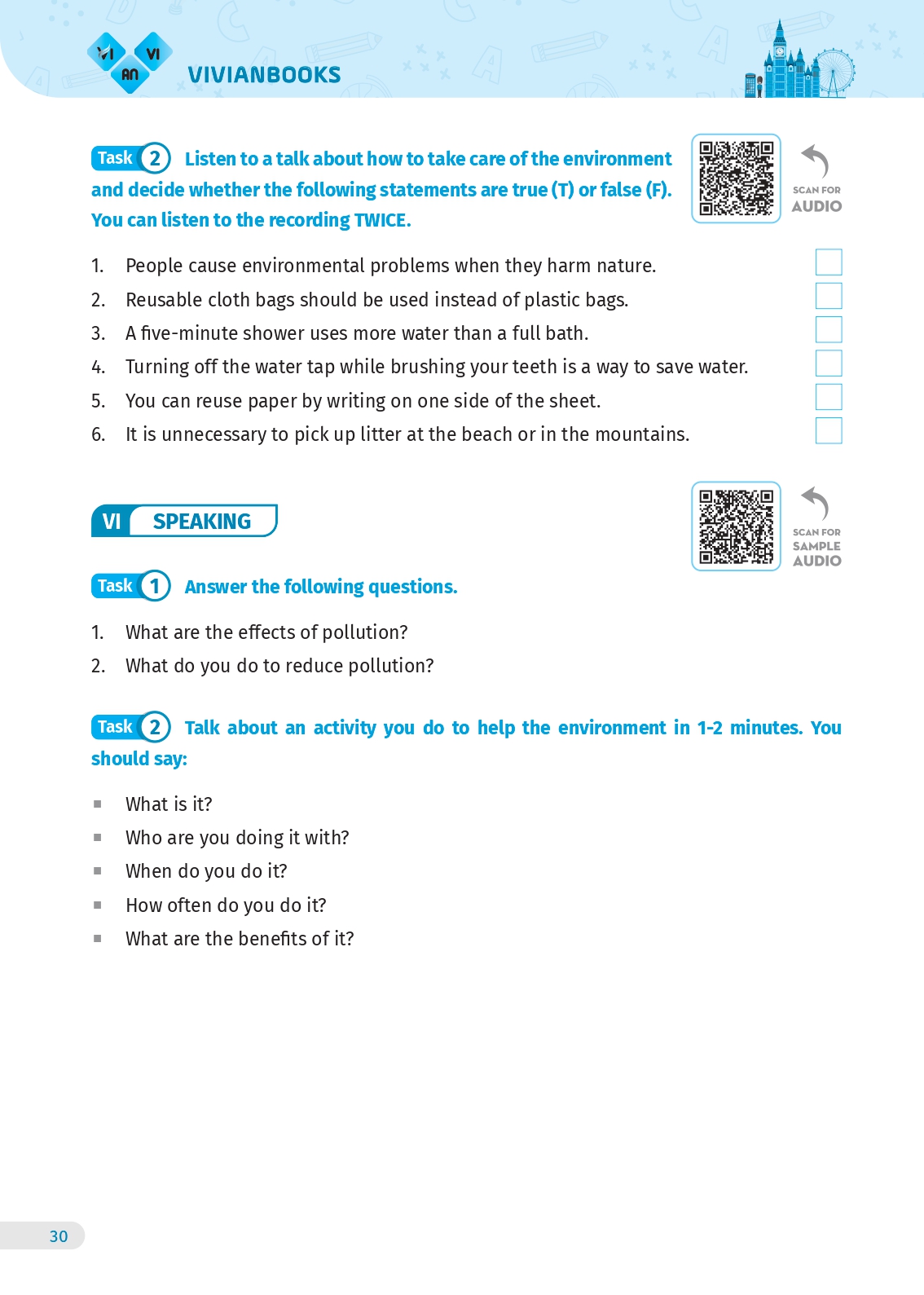 VI VI AN VIVIANBOOKS

Task 2 Listen to a talk about how to take care of the environment and decide whether the following statements are true (T) or false (F). You can listen to the recording TWICE.

SCAN FOR AUDIO

1. People cause environmental problems when they harm nature.
2. Reusable cloth bags should be used instead of plastic bags.
3. A five-minute shower uses more water than a full bath.
4. Turning off the water tap while brushing your teeth is a way to save water.
5. You can reuse paper by writing on one side of the sheet.
6. It is unnecessary to pick up litter at the beach or in the mountains.

VI SPEAKING

SCAN FOR SAMPLE AUDIO

Task 1 Answer the following questions.

1. What are the effects of pollution?
2. What do you do to reduce pollution?

Task 2 Talk about an activity you do to help the environment in 1-2 minutes. You should say:

▪ What is it?
▪ Who are you doing it with?
▪ When do you do it?
▪ How often do you do it?
▪ What are the benefits of it?

30