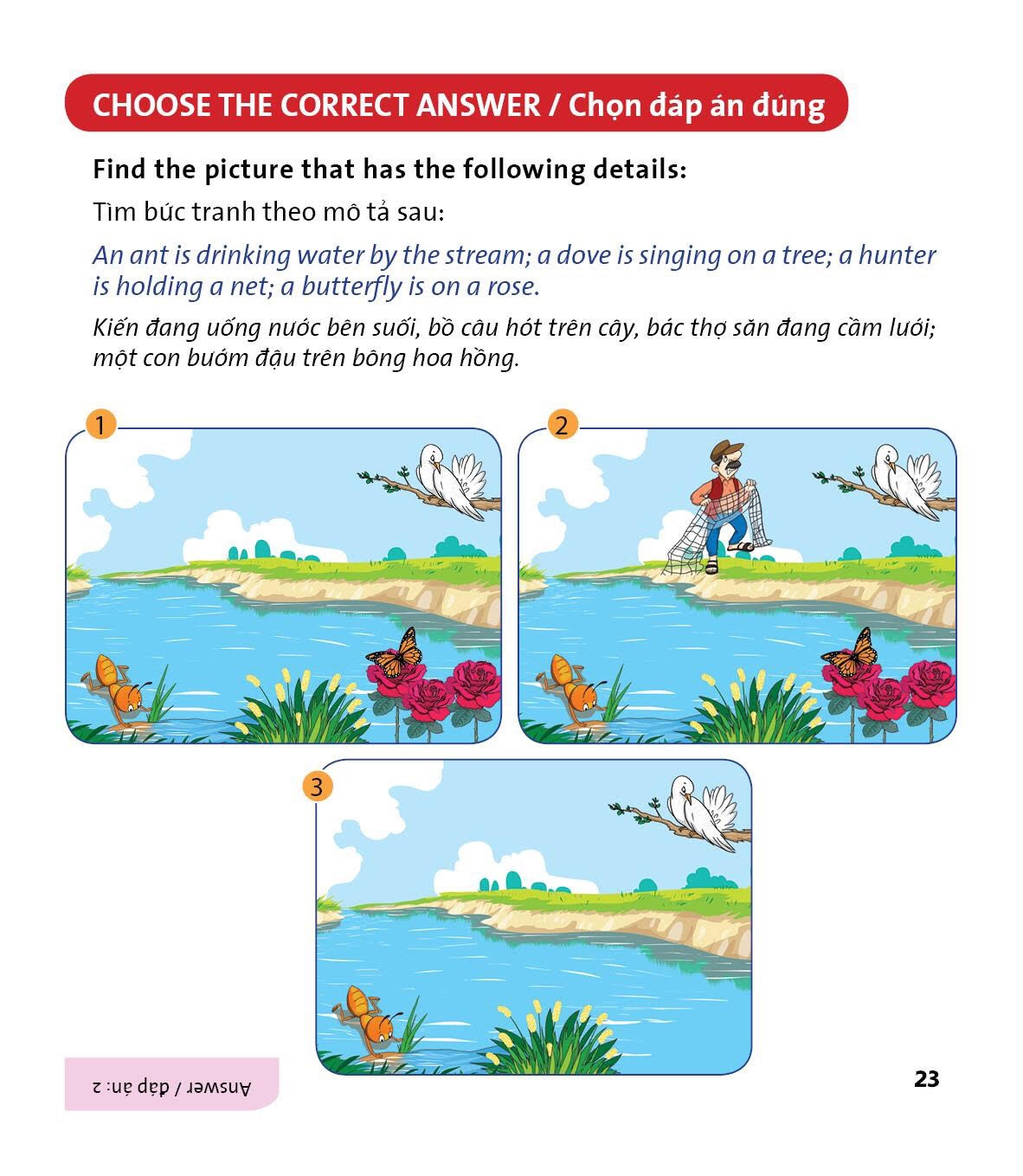 CHOOSE THE CORRECT ANSWER / Chọn đáp án đúng

Find the picture that has the following details:

Tìm bức tranh theo mô tả sau:

An ant is drinking water by the stream; a dove is singing on a tree; a hunter is holding a net; a butterfly is on a rose.

Kiến đang uống nước bên suối, bồ câu hót trên cây, bác thợ săn đang cầm lưới; một con bướm đậu trên bông hoa hồng.

1

2

3

Answer / đáp án: 2

23