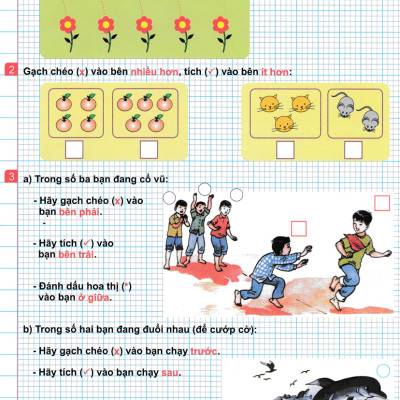 2 Gạch chéo (x) vào bên nhiều hơn, tích (✓) vào bên ít hơn:

3 a) Trong số ba bạn đang cổ vũ:

- Hãy gạch chéo (x) vào bạn bên phải.

-

- Hãy tích (✓) vào bạn bên trái.

- Đánh dấu hoa thị (*) vào bạn ở giữa.

b) Trong số hai bạn đang đuổi nhau (để cướp cờ):

- Hãy gạch chéo (x) vào bạn chạy trước.

- Hãy tích (✓) vào bạn chạy sau.