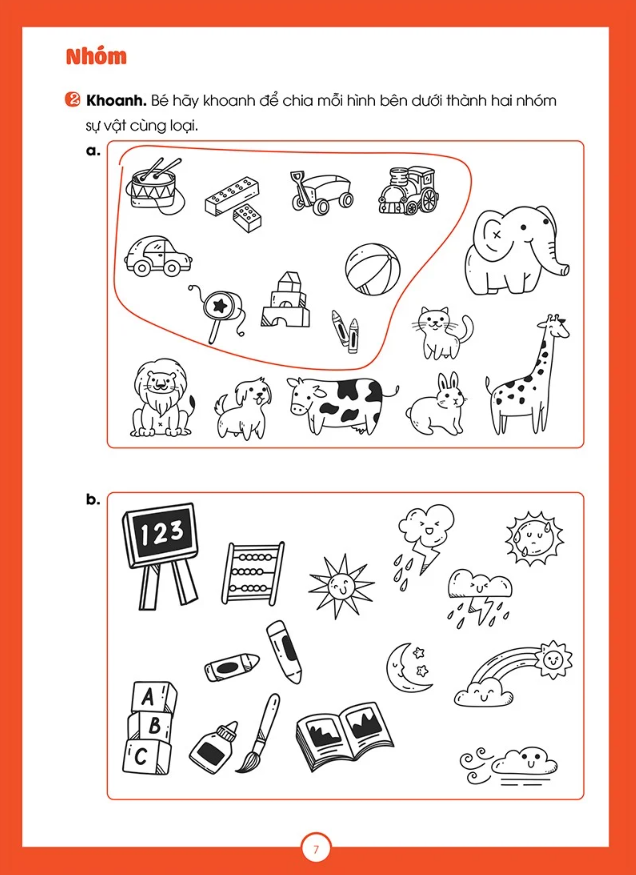 Nhóm

2 Khoanh. Bé hãy khoanh để chia mỗi hình bên dưới thành hai nhóm sự vật cùng loại.

a.

b.

123

A
B
C

7