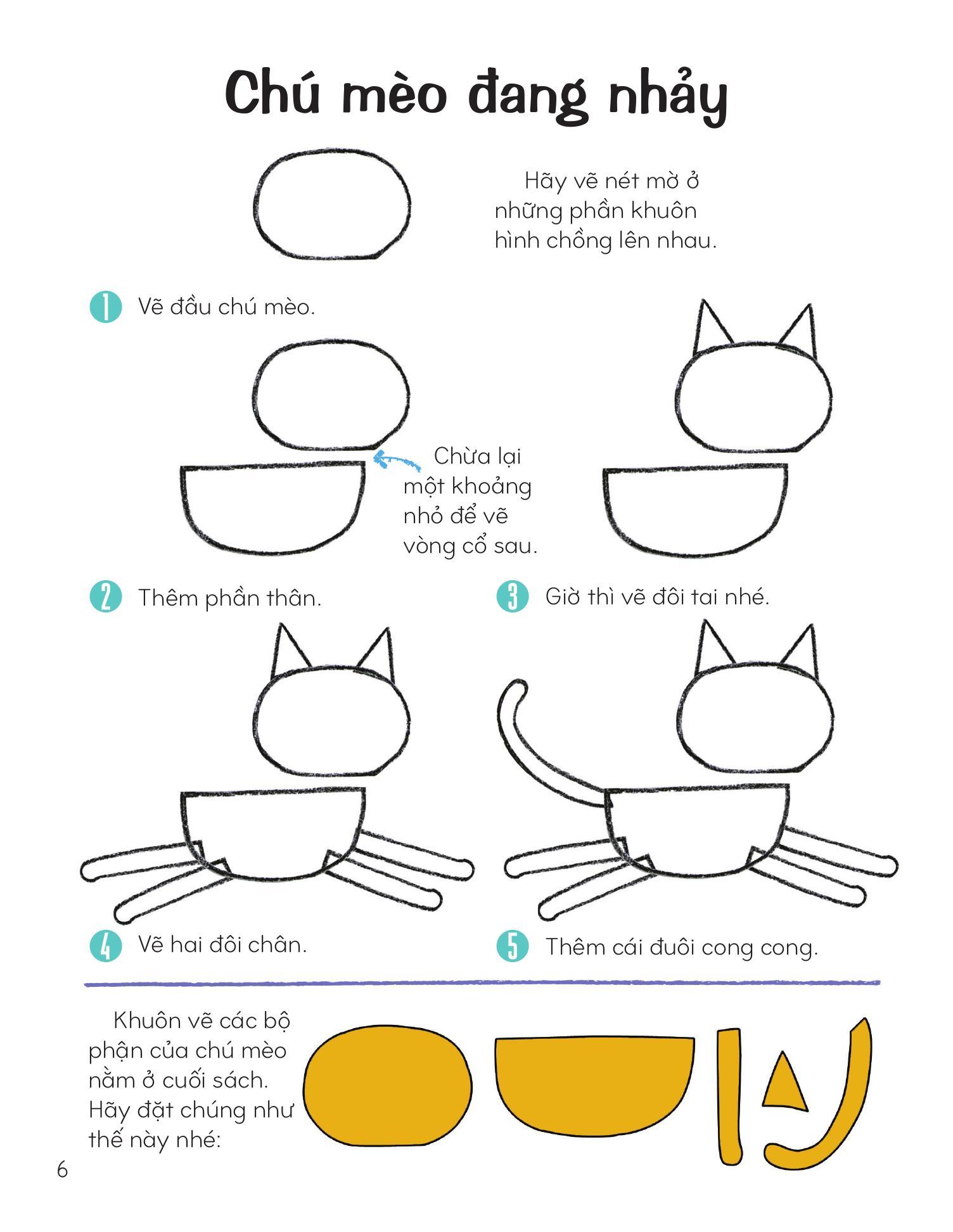 Chú mèo đang nhảy

Hãy vẽ nét mờ ở những phần khuôn hình chồng lên nhau.

1 Vẽ đầu chú mèo.

Chừa lại một khoảng nhỏ để vẽ vòng cổ sau.

2 Thêm phần thân.

3 Giờ thì vẽ đôi tai nhé.

4 Vẽ hai đôi chân.

5 Thêm cái đuôi cong cong.

Khuôn vẽ các bộ phận của chú mèo nằm ở cuối sách. Hãy đặt chúng như thế này nhé:

6