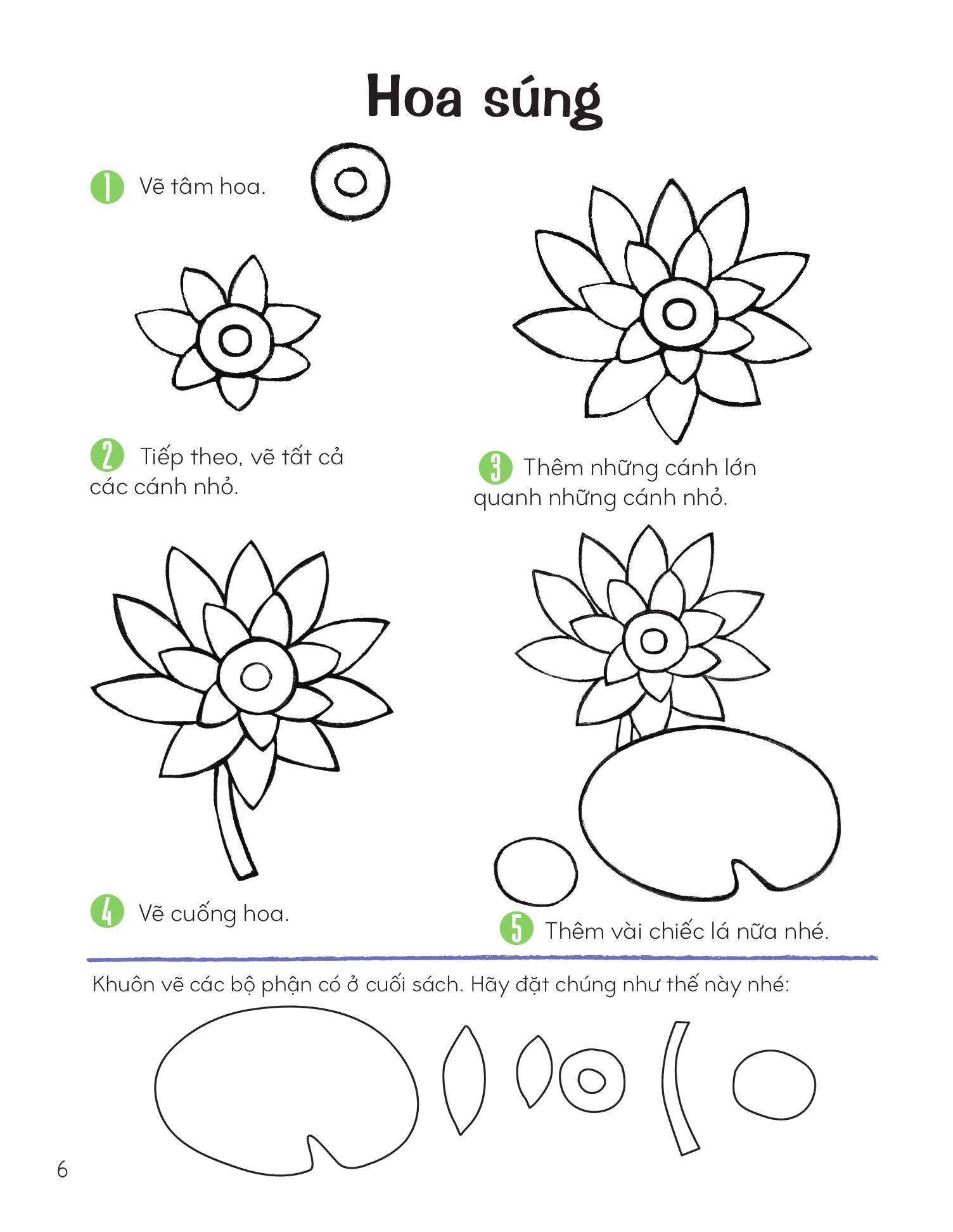 Hoa súng

1 Vẽ tâm hoa.

2 Tiếp theo, vẽ tất cả các cánh nhỏ.

3 Thêm những cánh lớn quanh những cánh nhỏ.

4 Vẽ cuống hoa.

5 Thêm vài chiếc lá nữa nhé.

Khuôn vẽ các bộ phận có ở cuối sách. Hãy đặt chúng như thế này nhé:

6