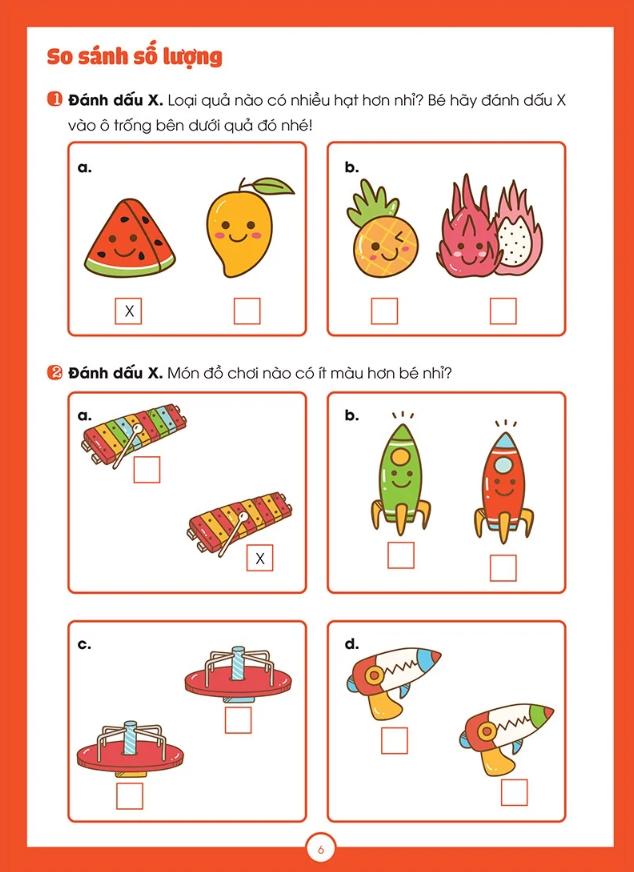 So sánh số lượng

1 Đánh dấu X. Loại quả nào có nhiều hạt hơn nhỉ? Bé hãy đánh dấu X vào ô trống bên dưới quả đó nhé!

a.

X

b.

2 Đánh dấu X. Món đồ chơi nào có ít màu hơn bé nhỉ?

a.

X

b.

c.

d.

6