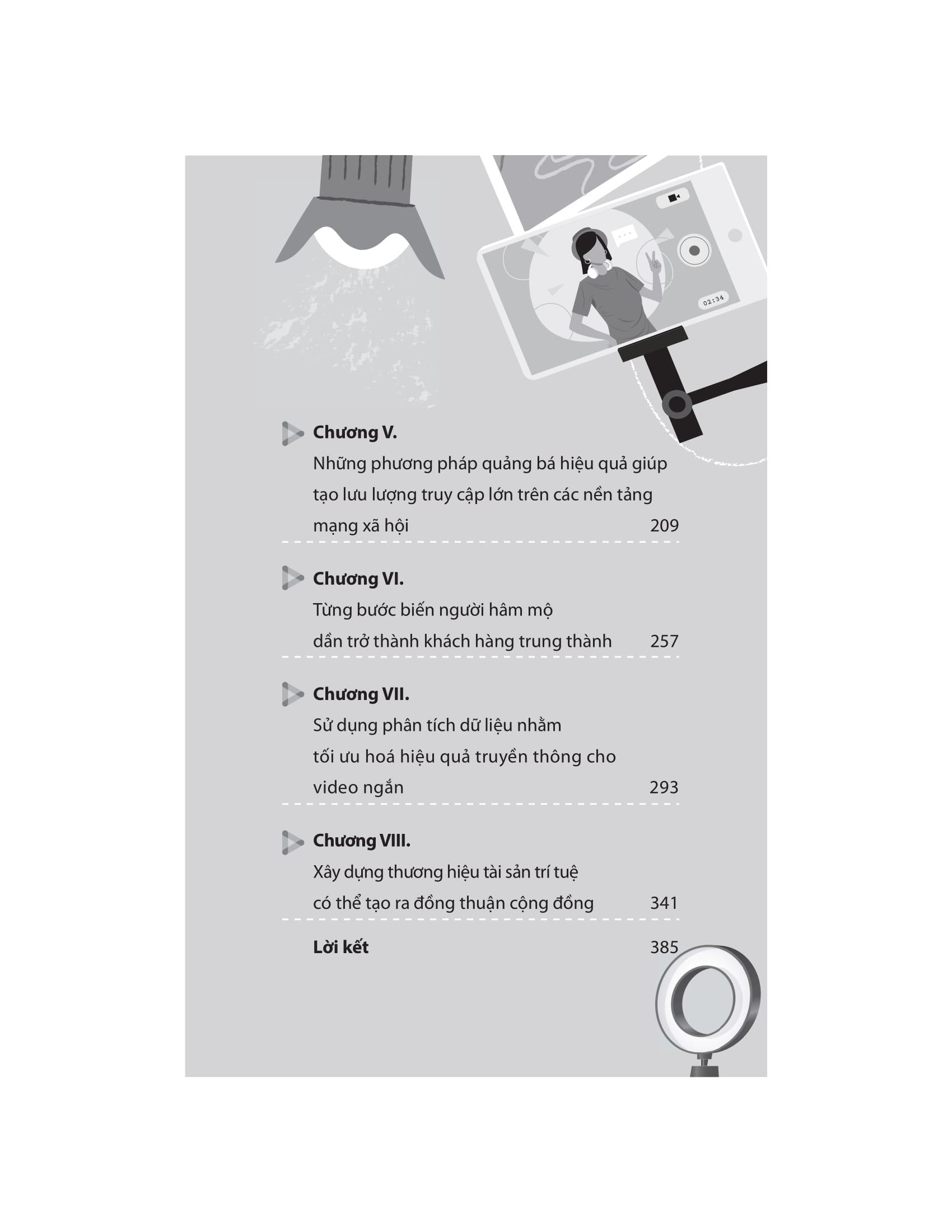 02:34

Chương V.
Những phương pháp quảng bá hiệu quả giúp tạo lưu lượng truy cập lớn trên các nền tảng mạng xã hội 209

Chương VI.
Từng bước biến người hâm mộ dần trở thành khách hàng trung thành 257

Chương VII.
Sử dụng phân tích dữ liệu nhằm tối ưu hoá hiệu quả truyền thông cho video ngắn 293

Chương VIII.
Xây dựng thương hiệu tài sản trí tuệ có thể tạo ra đồng thuận cộng đồng 341

Lời kết 385