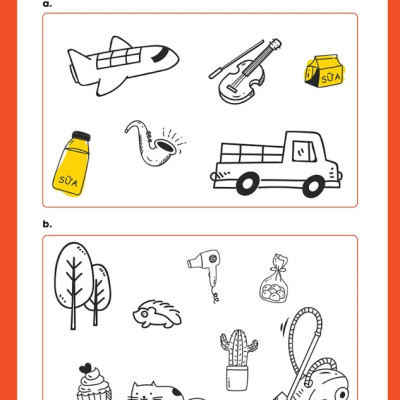 a.

SỮA

SỮA

b.