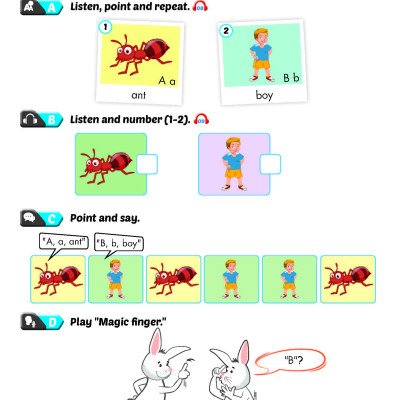 A Listen, point and repeat. 08

1
A a
ant

2
B b
boy

B Listen and number (1-2). 09

C Point and say.

"A, a, ant"
"B, b, boy"

D Play "Magic finger."

"B"?