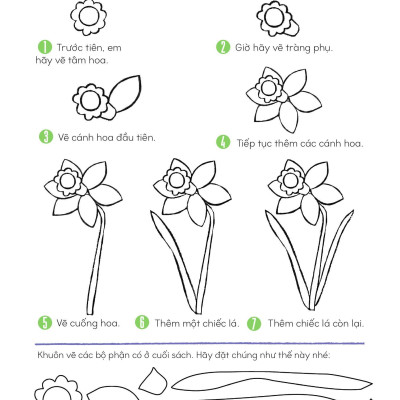 1 Trước tiên, em hãy vẽ tâm hoa.

2 Giờ hãy vẽ tràng phụ.

3 Vẽ cánh hoa đầu tiên.

4 Tiếp tục thêm các cánh hoa.

5 Vẽ cuống hoa.

6 Thêm một chiếc lá.

7 Thêm chiếc lá còn lại.

Khuôn vẽ các bộ phận có ở cuối sách. Hãy đặt chúng như thế này nhé: