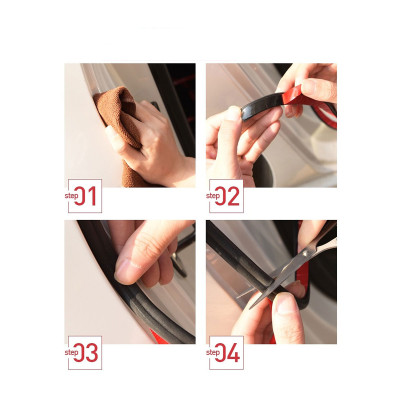 step 01

step 02

step 03

step 04