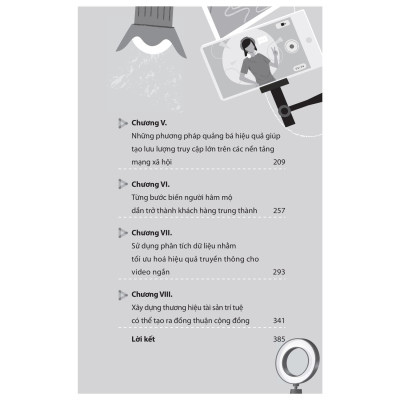 Chương V.
Những phương pháp quảng bá hiệu quả giúp tạo lưu lượng truy cập lớn trên các nền tảng mạng xã hội 209

Chương VI.
Từng bước biến người hâm mộ dần trở thành khách hàng trung thành 257

Chương VII.
Sử dụng phân tích dữ liệu nhằm tối ưu hoá hiệu quả truyền thông cho video ngắn 293

Chương VIII.
Xây dựng thương hiệu tài sản trí tuệ có thể tạo ra đồng thuận cộng đồng 341

Lời kết 385