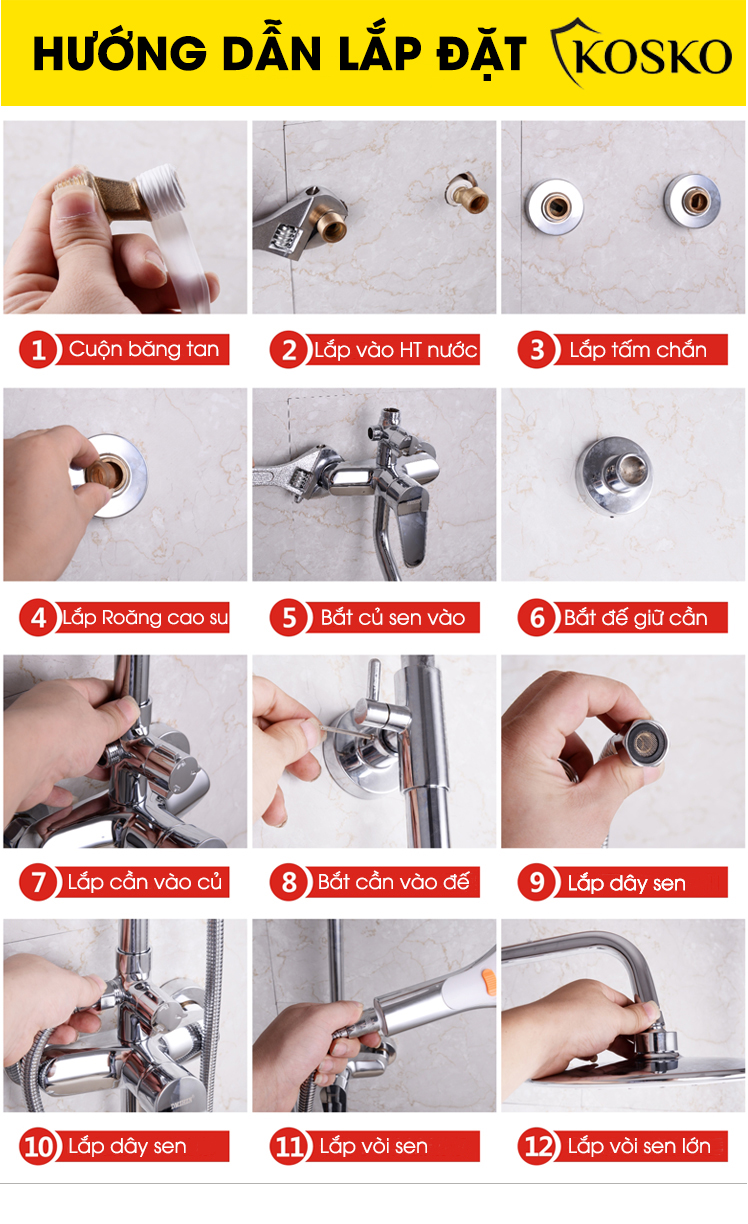 HƯỚNG DẪN LẮP ĐẶT KOSKO

1 Cuộn băng tan

2 Lắp vào HT nước

3 Lắp tấm chắn

4 Lắp Roăng cao su

5 Bắt củ sen vào

6 Bắt đế giữ cần

7 Lắp cần vào củ

8 Bắt cần vào đế

9 Lắp dây sen

10 Lắp dây sen

11 Lắp vòi sen

12 Lắp vòi sen lớn