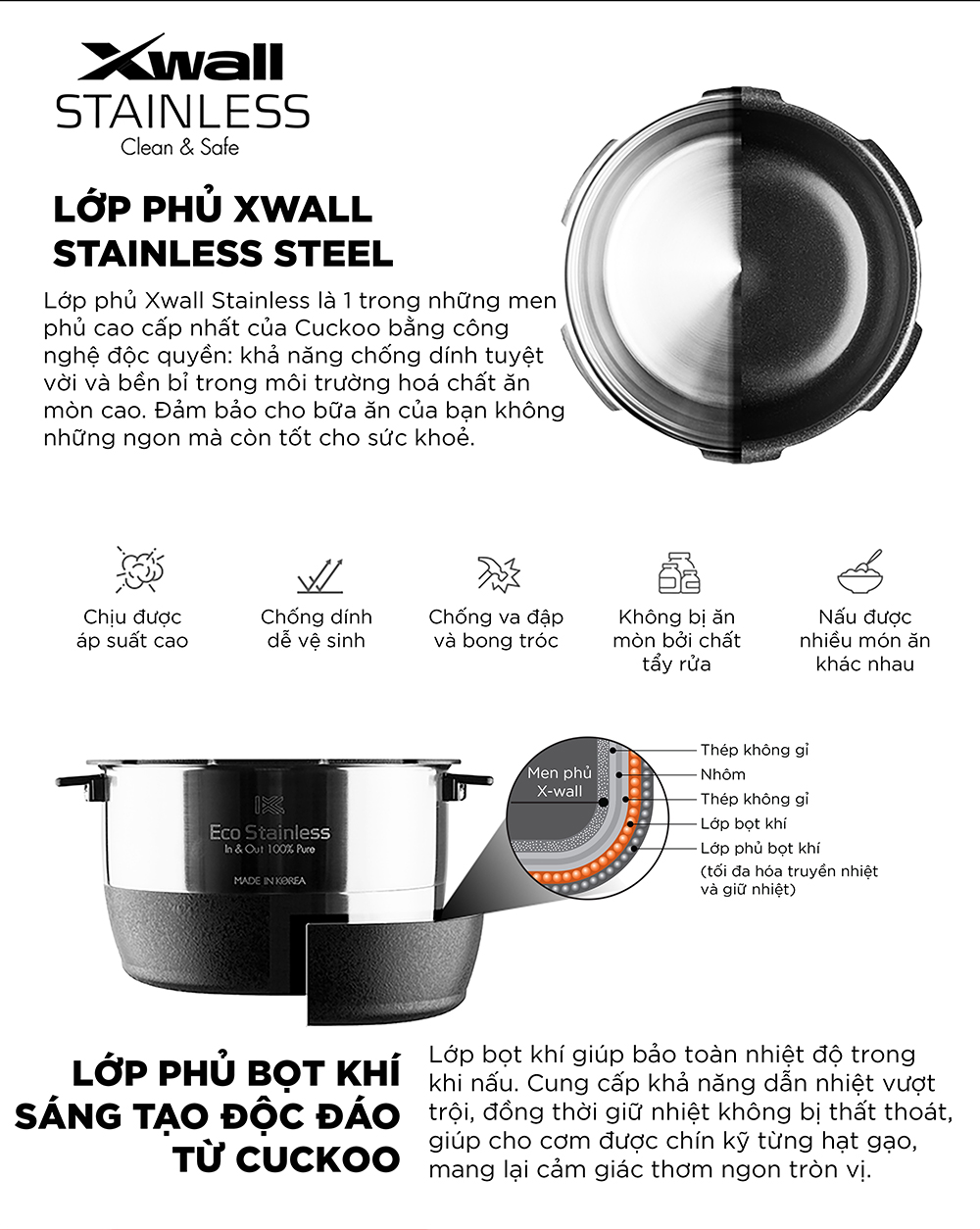 Xwall
STAINLESS
Clean & Safe

LỚP PHỦ XWALL STAINLESS STEEL

Lớp phủ Xwall Stainless là 1 trong những men phủ cao cấp nhất của Cuckoo bằng công nghệ độc quyền: khả năng chống dính tuyệt vời và bền bỉ trong môi trường hoá chất ăn mòn cao. Đảm bảo cho bữa ăn của bạn không những ngon mà còn tốt cho sức khoẻ.

Chịu được áp suất cao

Chống dính dễ vệ sinh

Chống va đập và bong tróc

Không bị ăn mòn bởi chất tẩy rửa

Nấu được nhiều món ăn khác nhau

Eco Stainless
In & Out 100% Pure
MADE IN KOREA

Men phủ X-wall

Thép không gỉ
Nhôm
Thép không gỉ
Lớp bọt khí
Lớp phủ bọt khí
(tối đa hóa truyền nhiệt và giữ nhiệt)

LỚP PHỦ BỌT KHÍ SÁNG TẠO ĐỘC ĐÁO TỪ CUCKOO

Lớp bọt khí giúp bảo toàn nhiệt độ trong khi nấu. Cung cấp khả năng dẫn nhiệt vượt trội, đồng thời giữ nhiệt không bị thất thoát, giúp cho cơm được chín kỹ từng hạt gạo, mang lại cảm giác thơm ngon tròn vị.