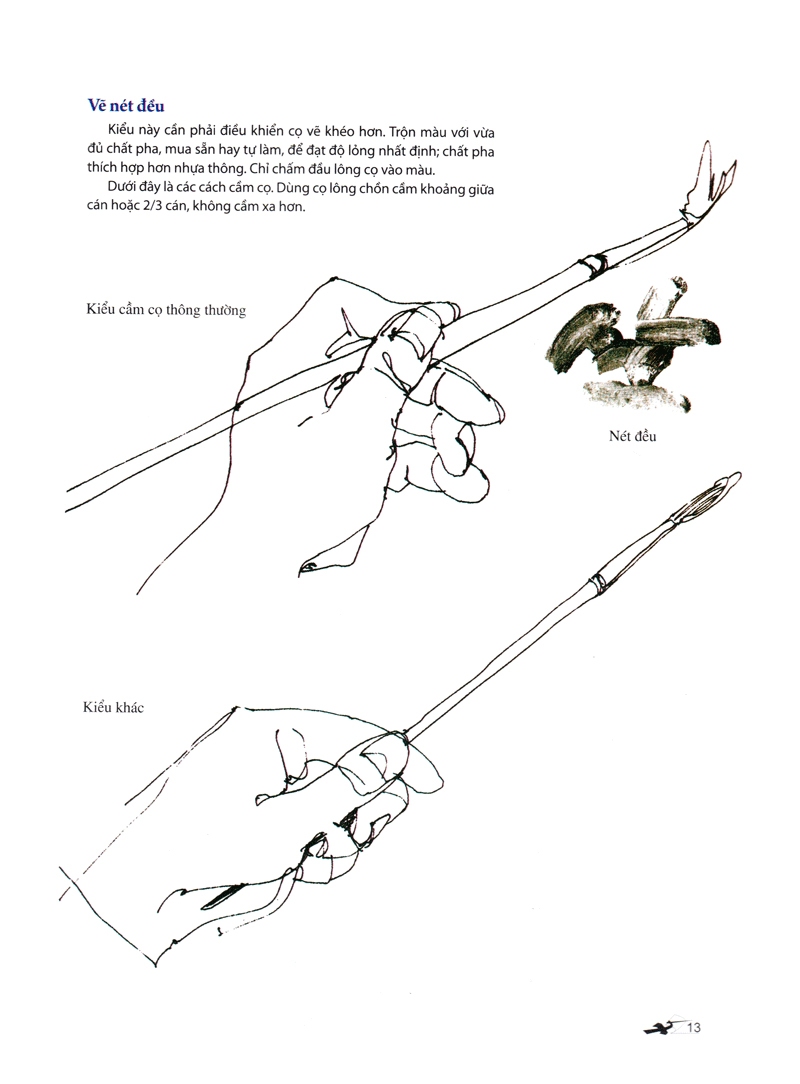 Vẽ nét đều

Kiểu này cần phải điều khiển cọ vẽ khéo hơn. Trộn màu với vừa đủ chất pha, mua sẵn hay tự làm, để đạt độ lỏng nhất định; chất pha thích hợp hơn nhựa thông. Chỉ chấm đầu lông cọ vào màu.

Dưới đây là các cách cầm cọ. Dùng cọ lông chồn cầm khoảng giữa cán hoặc 2/3 cán, không cầm xa hơn.

Kiểu cầm cọ thông thường

Nét đều

Kiểu khác

13