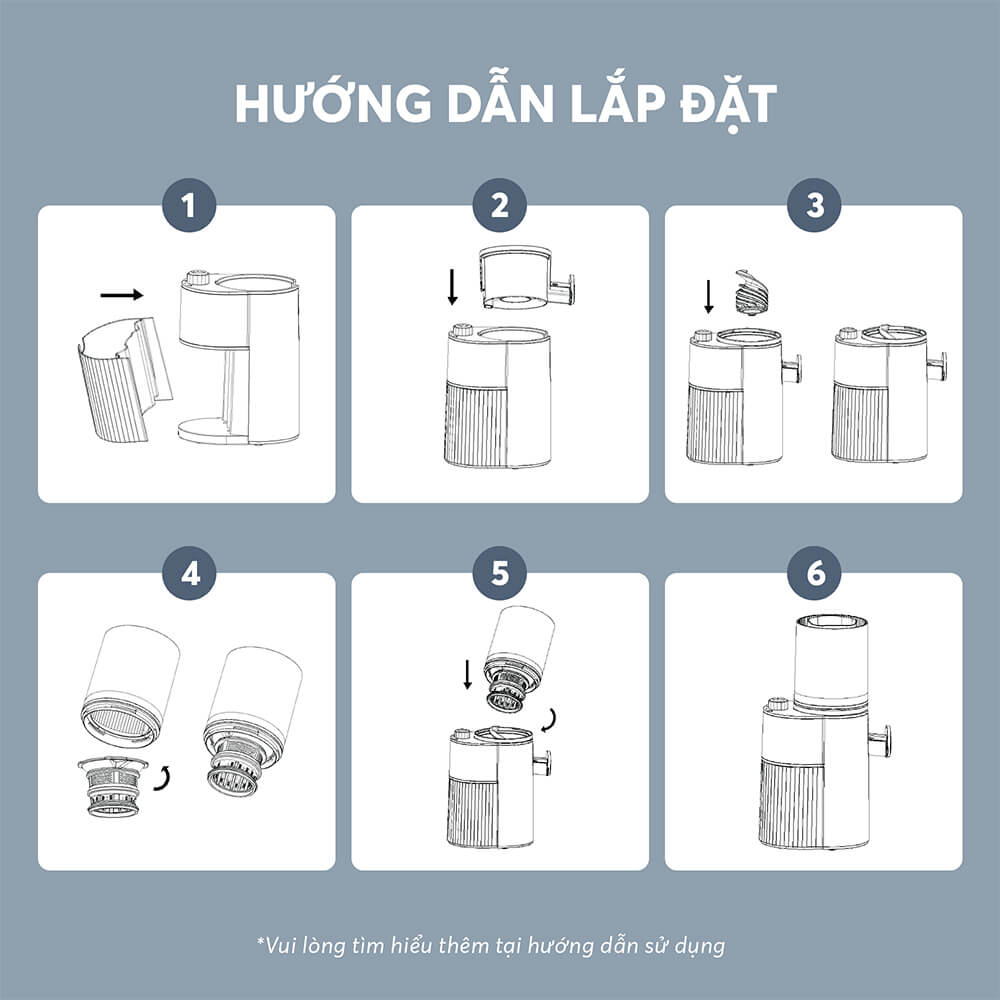 HƯỚNG DẪN LẮP ĐẶT

1

2

3

4

5

6

*Vui lòng tìm hiểu thêm tại hướng dẫn sử dụng