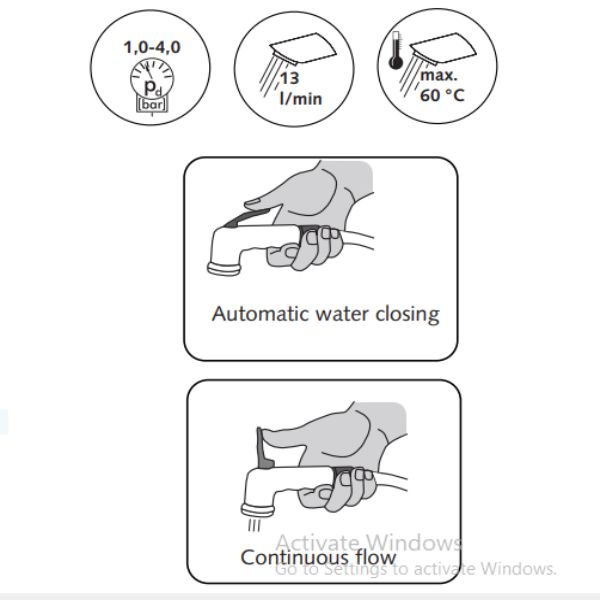 1,0-4,0

$p_d$

[bar]

13 l/min

max. 60 °C

Automatic water closing

Continuous flow

Activate Windows
Go to Settings to activate Windows.