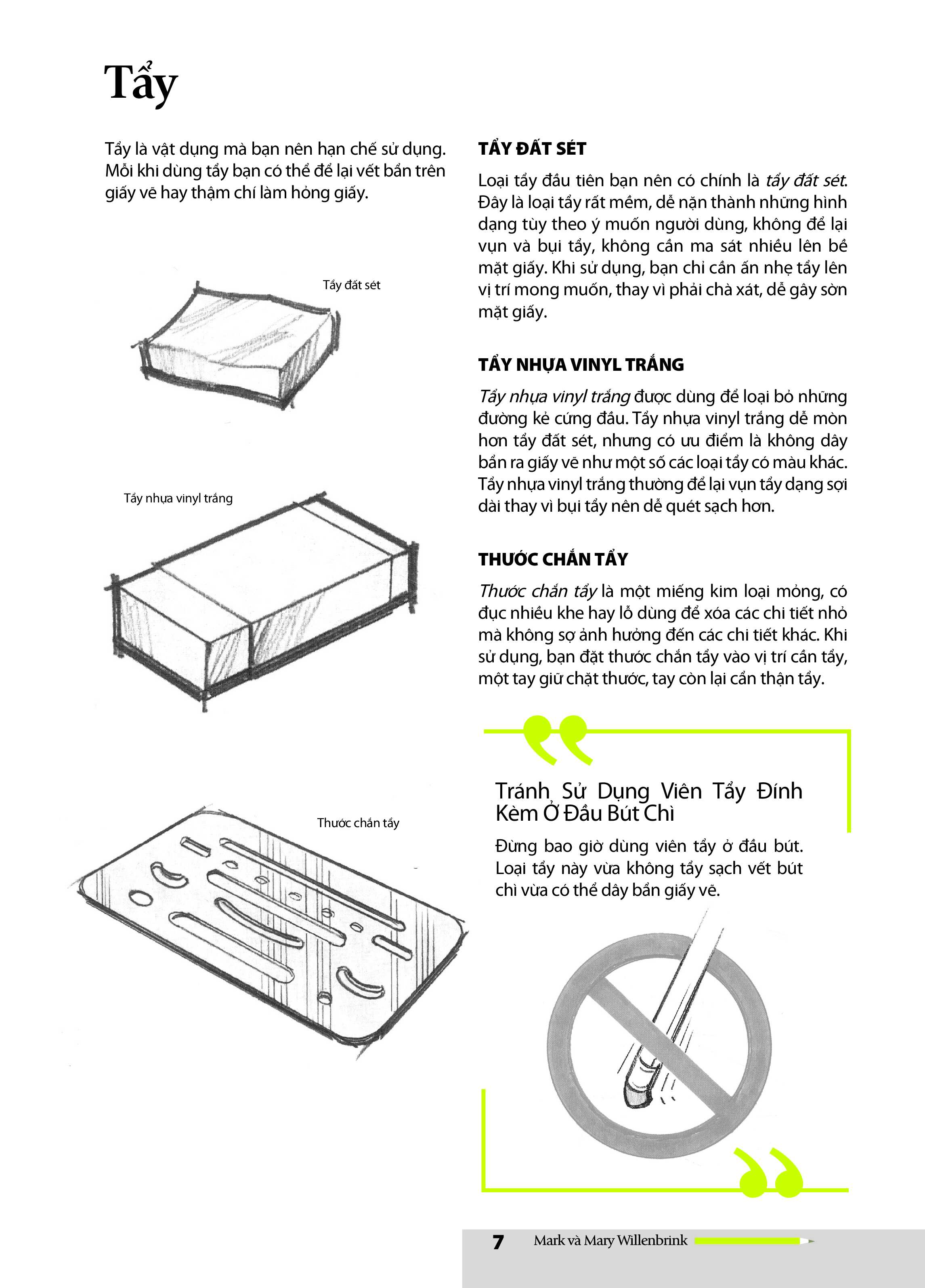 Tẩy

Tẩy là vật dụng mà bạn nên hạn chế sử dụng. Mỗi khi dùng tẩy bạn có thể để lại vết bẩn trên giấy vẽ hay thậm chí làm hỏng giấy.

Tẩy đất sét

Tẩy nhựa vinyl trắng

Thước chắn tẩy

TẨY ĐẤT SÉT

Loại tẩy đầu tiên bạn nên có chính là tẩy đất sét. Đây là loại tẩy rất mềm, dễ nặn thành những hình dạng tùy theo ý muốn người dùng, không để lại vụn và bụi tẩy, không cần ma sát nhiều lên bề mặt giấy. Khi sử dụng, bạn chỉ cần ấn nhẹ tẩy lên vị trí mong muốn, thay vì phải chà xát, dễ gây sờn mặt giấy.

TẨY NHỰA VINYL TRẮNG

Tẩy nhựa vinyl trắng được dùng để loại bỏ những đường kẻ cứng đầu. Tẩy nhựa vinyl trắng dễ mòn hơn tẩy đất sét, nhưng có ưu điểm là không dây bẩn ra giấy vẽ như một số các loại tẩy có màu khác. Tẩy nhựa vinyl trắng thường để lại vụn tẩy dạng sợi dài thay vì bụi tẩy nên dễ quét sạch hơn.

THƯỚC CHẮN TẨY

Thước chắn tẩy là một miếng kim loại mỏng, có đục nhiều khe hay lỗ dùng để xóa các chi tiết nhỏ mà không sợ ảnh hưởng đến các chi tiết khác. Khi sử dụng, bạn đặt thước chắn tẩy vào vị trí cần tẩy, một tay giữ chặt thước, tay còn lại cẩn thận tẩy.

Tránh Sử Dụng Viên Tẩy Đính Kèm Ở Đầu Bút Chì

Đừng bao giờ dùng viên tẩy ở đầu bút. Loại tẩy này vừa không tẩy sạch vết bút chì vừa có thể dây bẩn giấy vẽ.

7 Mark và Mary Willenbrink